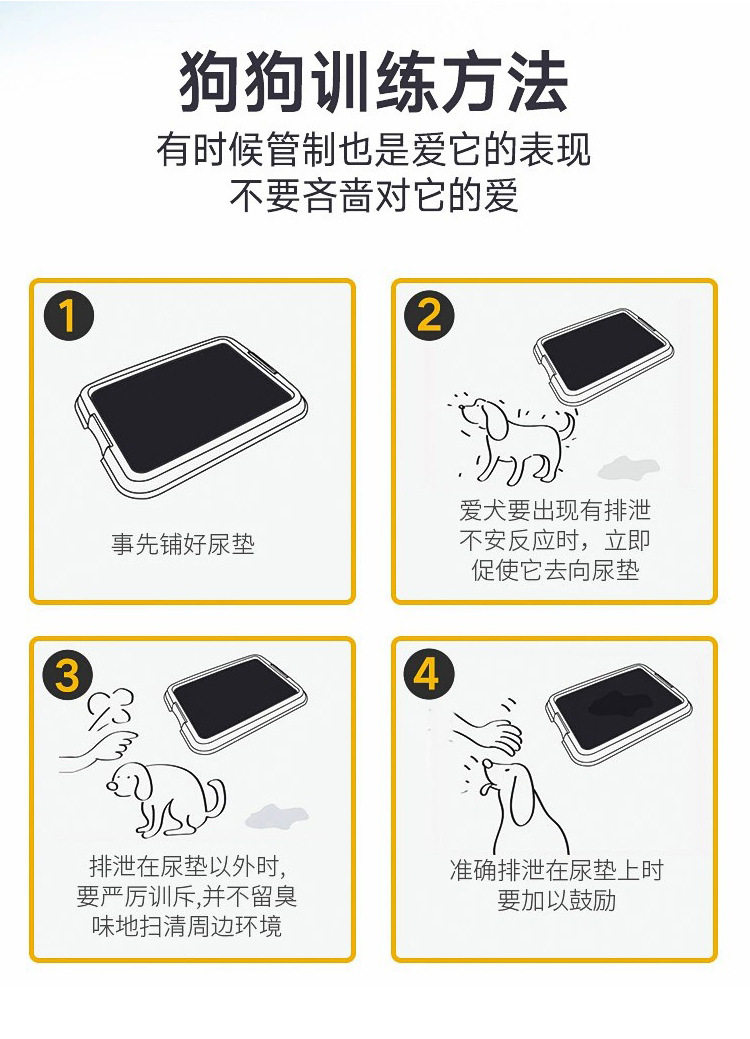 狗狗训练方法

有时候管制也是爱它的表现
不要吝啬对它的爱

1
事先铺好尿垫

2
爱犬要出现有排泄不安反应时，立即促使它去向尿垫

3
排泄在尿垫以外时，要严厉训斥,并不留臭味地扫清周边环境

4
准确排泄在尿垫上时要加以鼓励