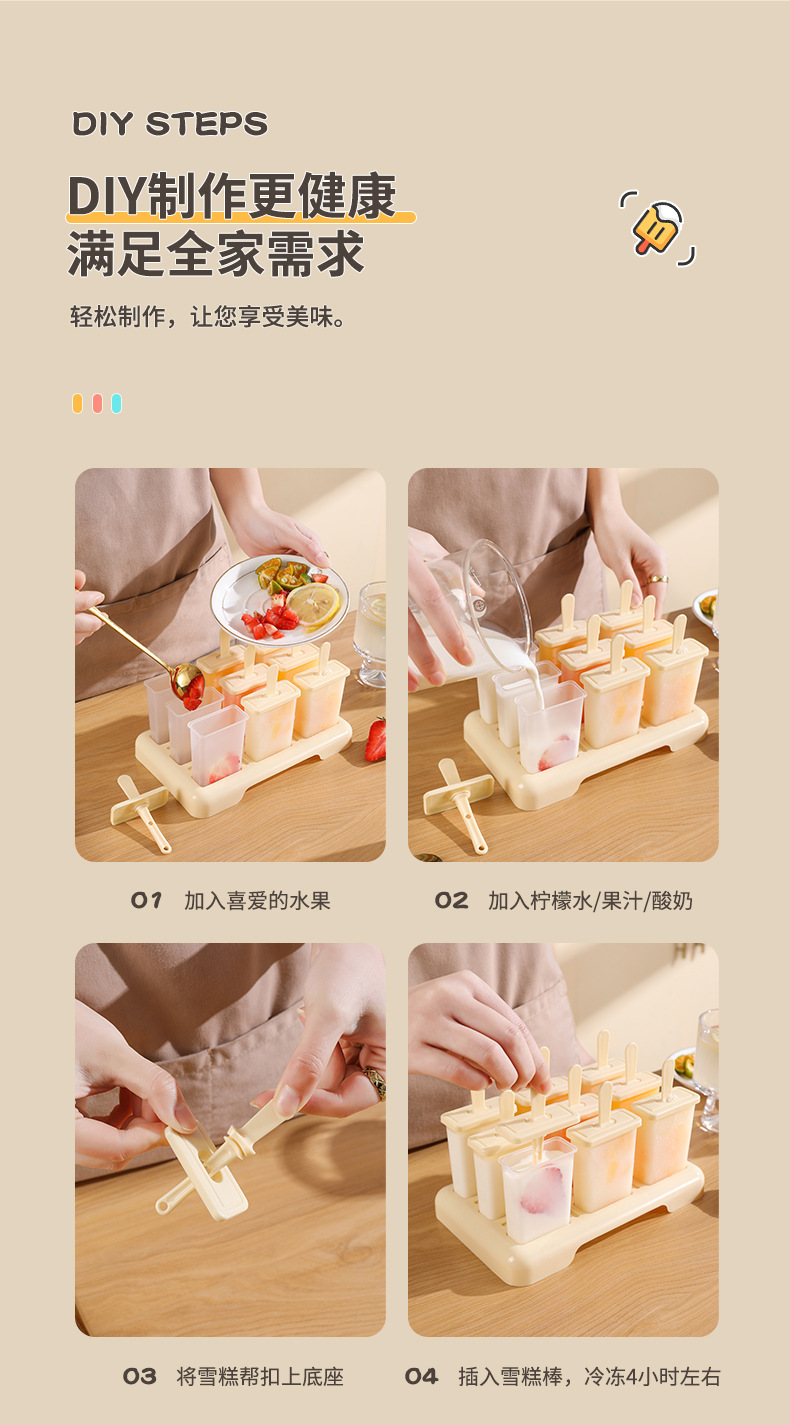 DIY STEPS

DIY制作更健康
满足全家需求

轻松制作，让您享受美味。

01 加入喜爱的水果

02 加入柠檬水/果汁/酸奶

03 将雪糕帮扣上底座

04 插入雪糕棒，冷冻4小时左右