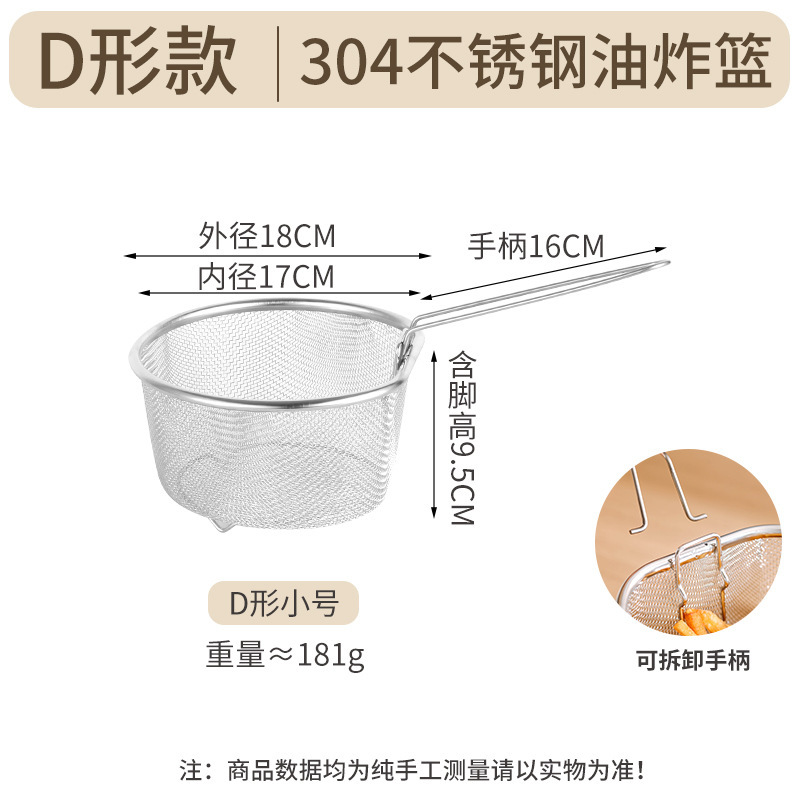 D形款 | 304不锈钢油炸篮

外径18CM
内径17CM
手柄16CM
含脚高9.5CM

D形小号
重量≈181g

可拆卸手柄

注：商品数据均为纯手工测量请以实物为准！