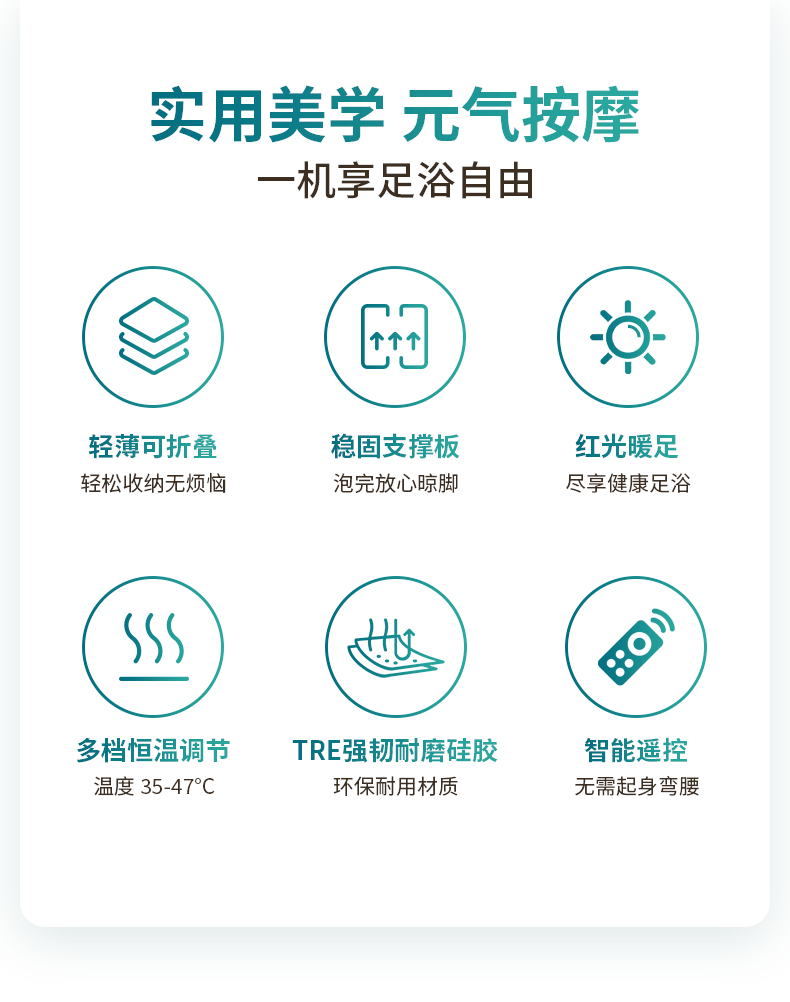 实用美学 元气按摩
一机享足浴自由

轻薄可折叠
轻松收纳无烦恼

稳固支撑板
泡完放心晾脚

红光暖足
尽享健康足浴

多档恒温调节
温度 35-47°C

TRE强韧耐磨硅胶
环保耐用材质

智能遥控
无需起身弯腰