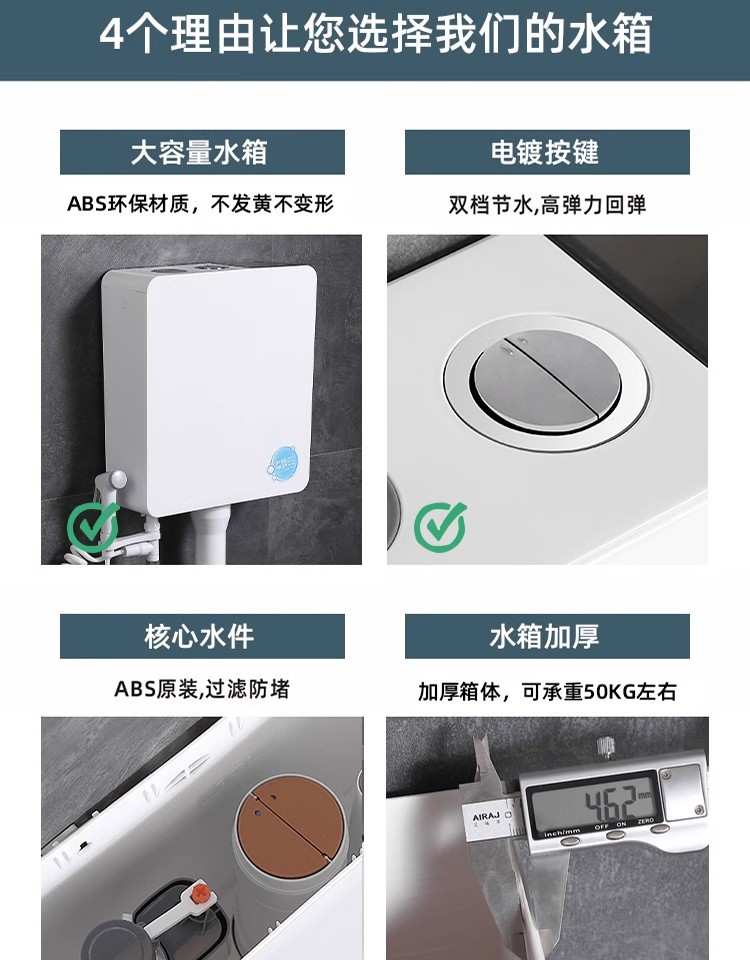 4个理由让您选择我们的水箱

大容量水箱

ABS环保材质，不发黄不变形

电镀按键

双档节水,高弹力回弹

核心水件

ABS原装,过滤防堵

水箱加厚

加厚箱体，可承重50KG左右

AIRAJ

4.62 mm

inch/mm OFF ON ZERO