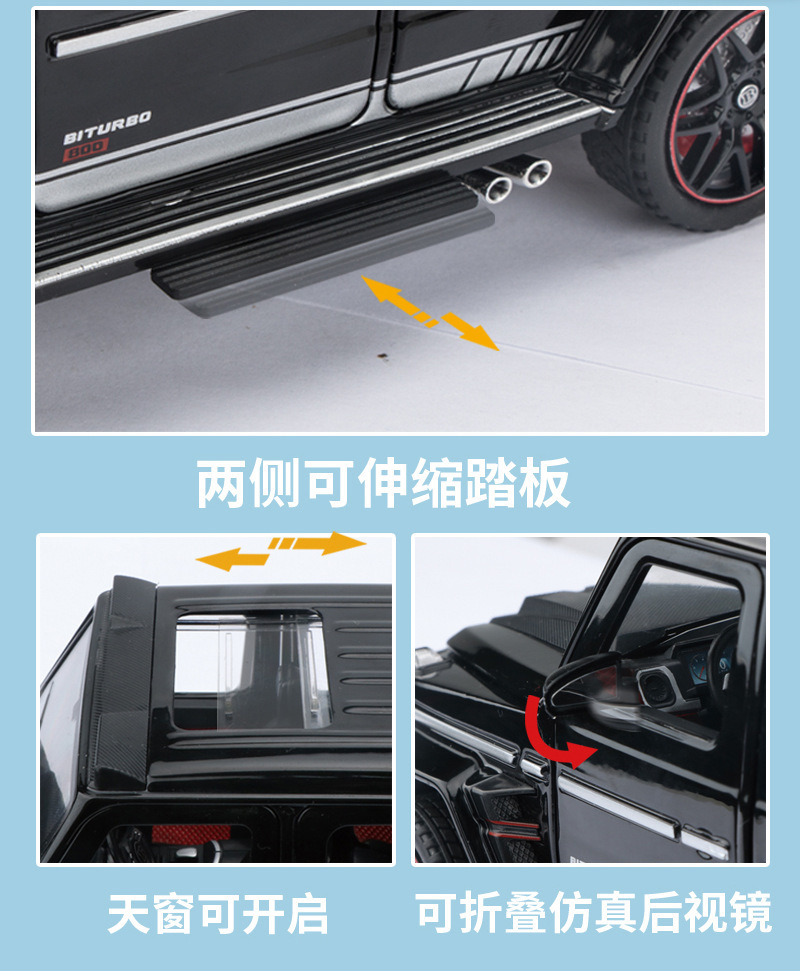 BITURBO
800

两侧可伸缩踏板

天窗可开启

可折叠仿真后视镜