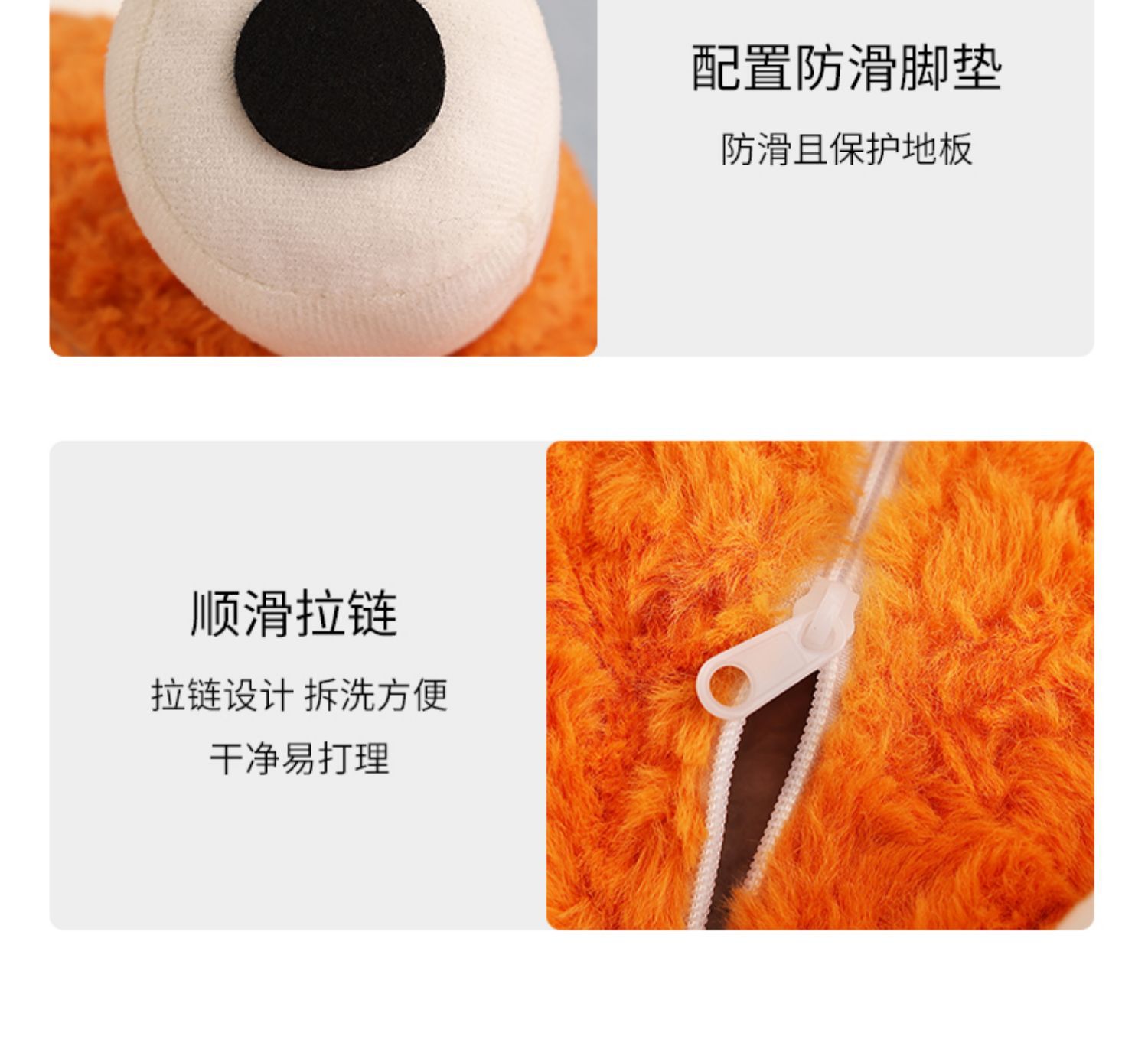 配置防滑脚垫

防滑且保护地板

顺滑拉链

拉链设计 拆洗方便

干净易打理