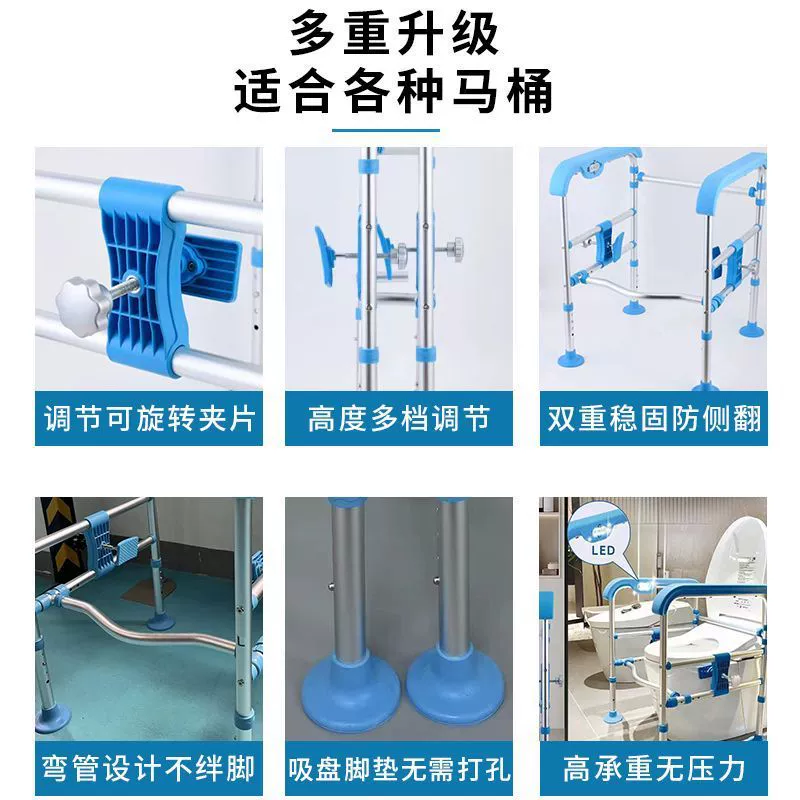 多重升级
适合各种马桶

调节可旋转夹片

高度多档调节

双重稳固防侧翻

弯管设计不绊脚

吸盘脚垫无需打孔

LED

高承重无压力