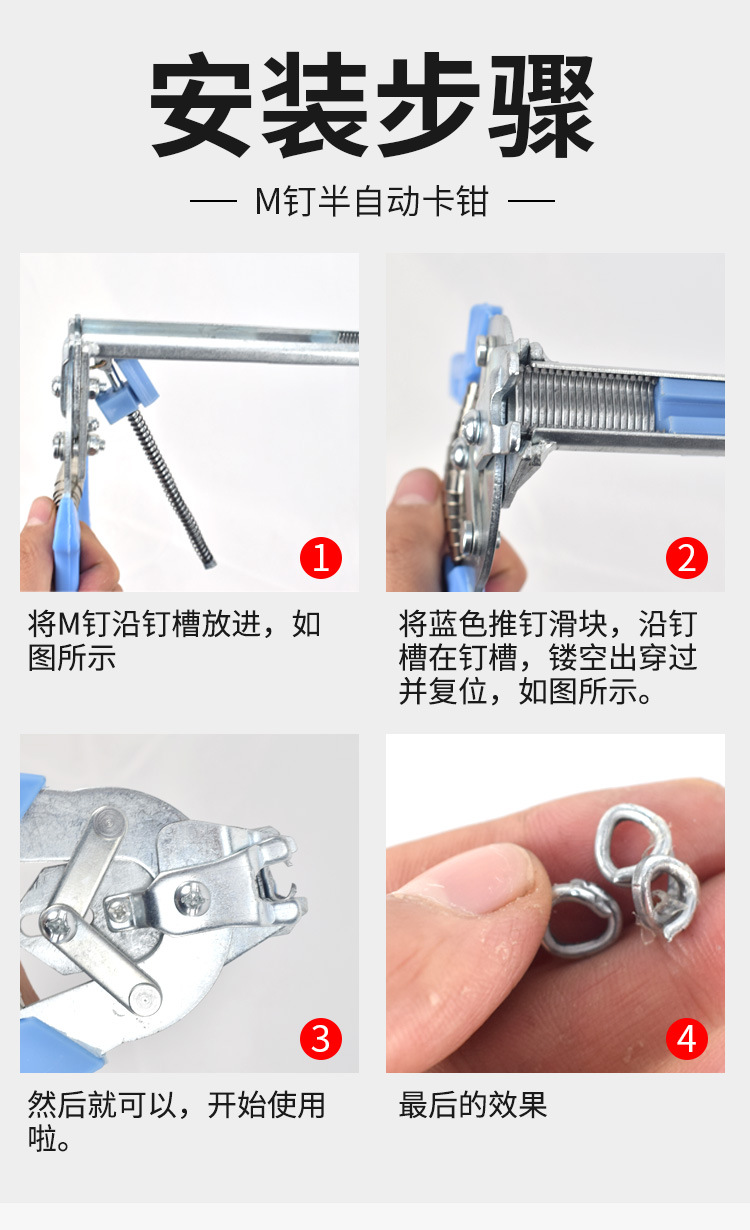 安装步骤

— M钉半自动卡钳 —

1

将M钉沿钉槽放进，如图所示

2

将蓝色推钉滑块，沿钉槽在钉槽，镂空出穿过并复位，如图所示。

3

然后就可以，开始使用啦。

4

最后的效果