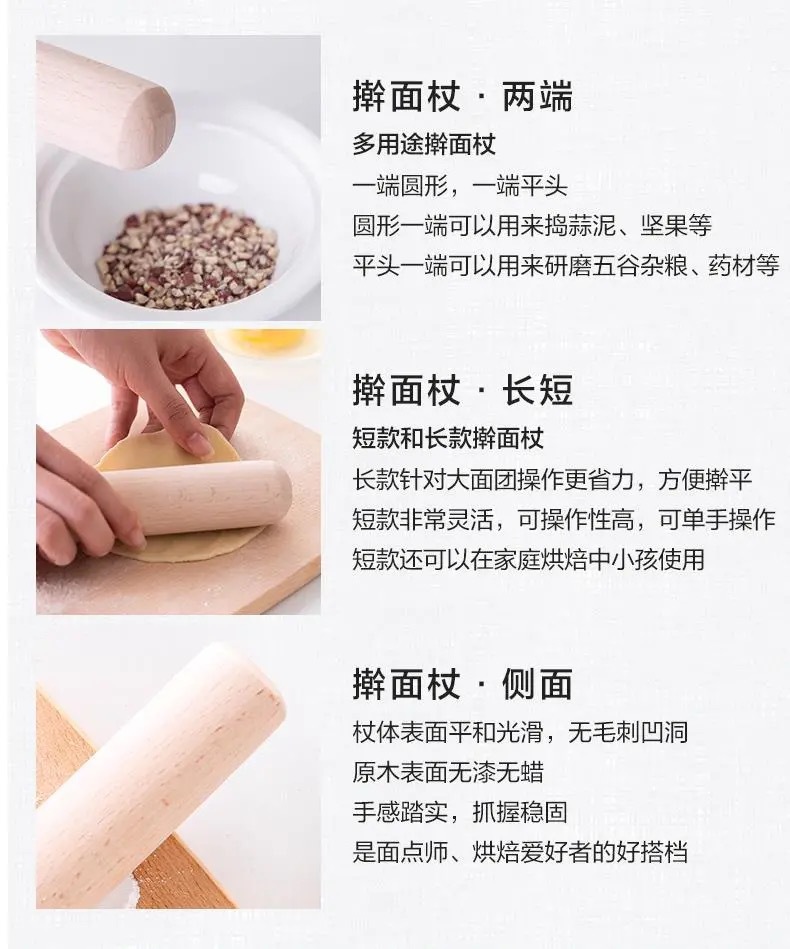 擀面杖 · 两端

多用途擀面杖

一端圆形，一端平头

圆形一端可以用来捣蒜泥、坚果等

平头一端可以用来研磨五谷杂粮、药材等

擀面杖 · 长短

短款和长款擀面杖

长款针对大面团操作更省力，方便擀平

短款非常灵活，可操作性高，可单手操作

短款还可以在家庭烘焙中小孩使用

擀面杖 · 侧面

杖体表面平和光滑，无毛刺凹洞

原木表面无漆无蜡

手感踏实，抓握稳固

是面点师、烘焙爱好者的好搭档