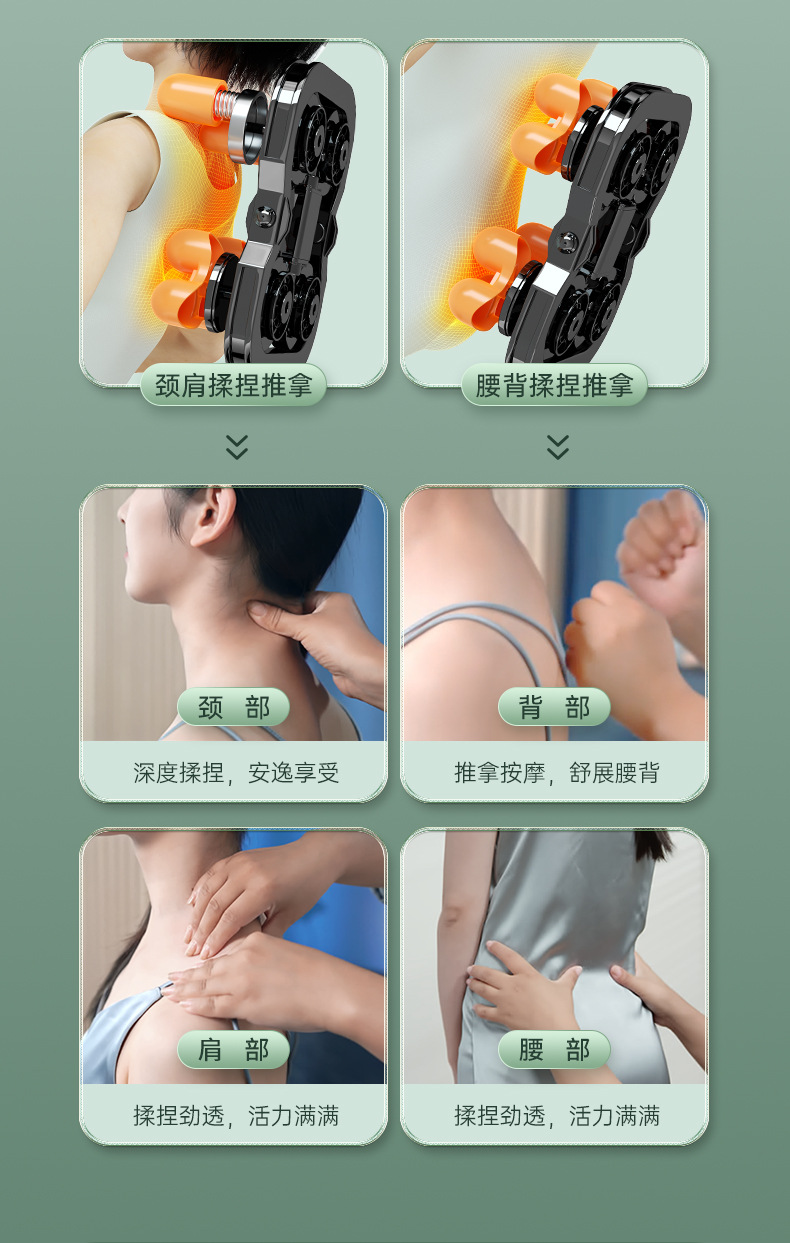 颈肩揉捏推拿

腰背揉捏推拿

颈 部

深度揉捏，安逸享受

背 部

推拿按摩，舒展腰背

肩 部

揉捏劲透，活力满满

腰 部

揉捏劲透，活力满满