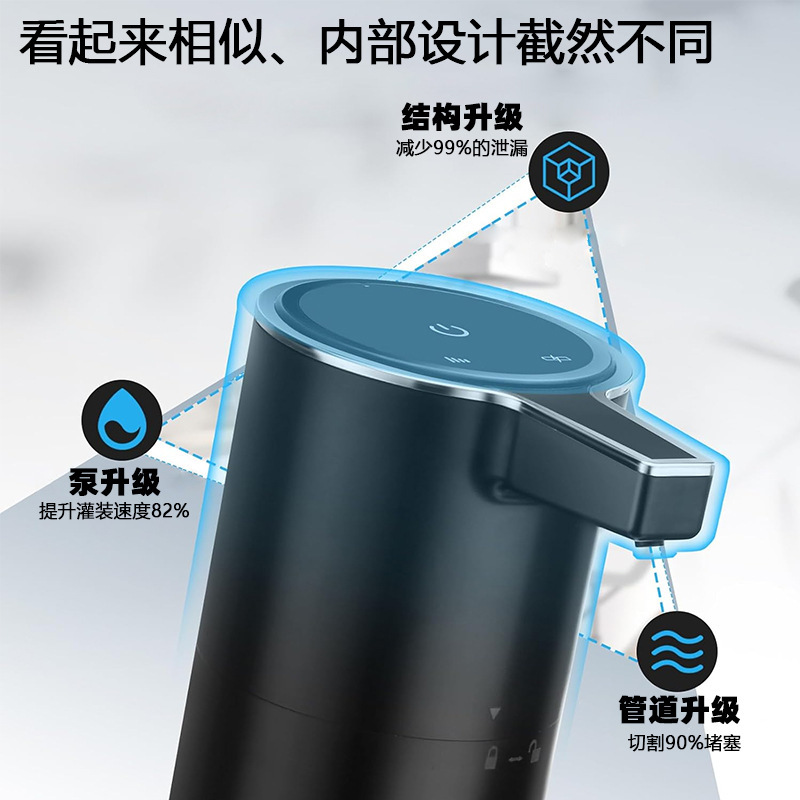 看起来相似、内部设计截然不同

结构升级
减少99%的泄漏

泵升级
提升灌装速度82%

管道升级
切割90%堵塞