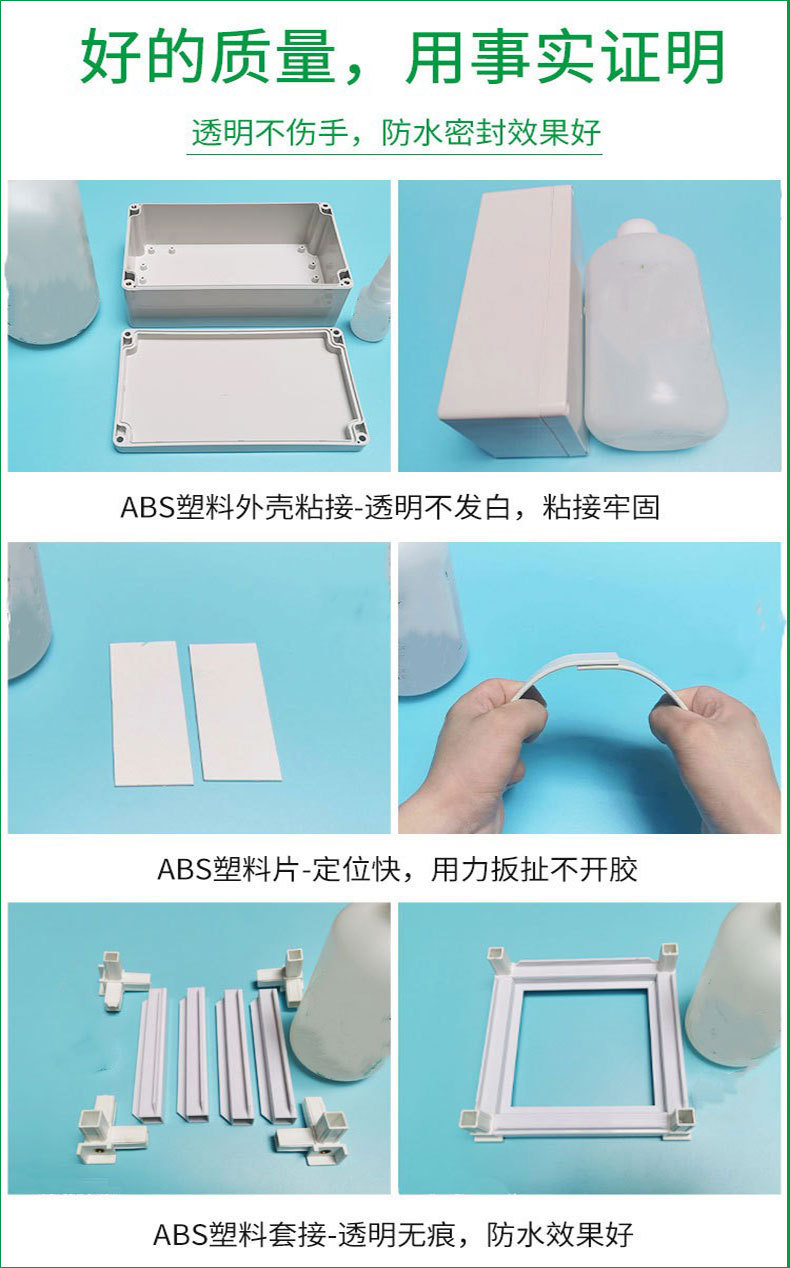 好的质量，用事实证明

透明不伤手，防水密封效果好

ABS塑料外壳粘接-透明不发白，粘接牢固

ABS塑料片-定位快，用力扳扯不开胶

ABS塑料套接-透明无痕，防水效果好