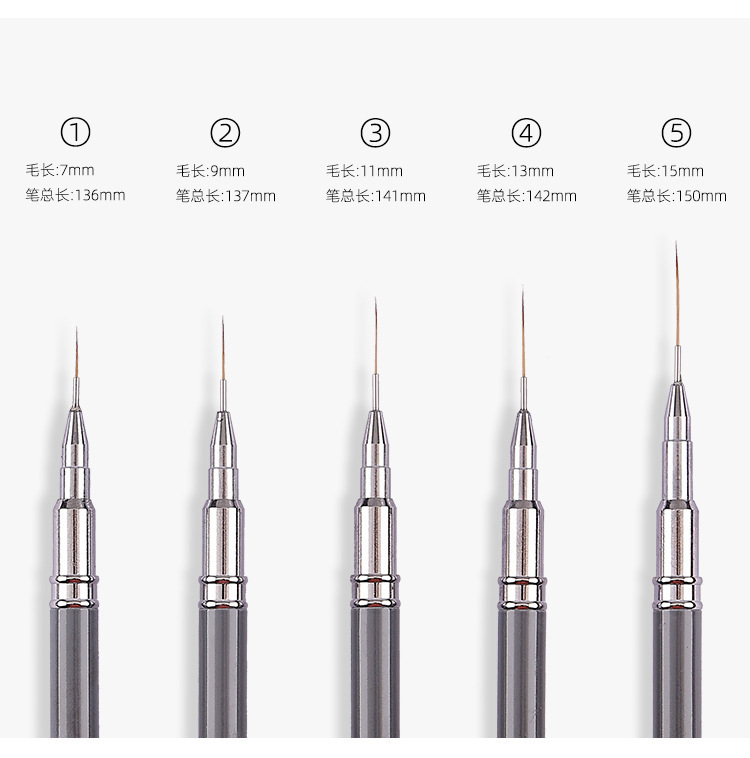 ①
毛长:7mm
笔总长:136mm

②
毛长:9mm
笔总长:137mm

③
毛长:11mm
笔总长:141mm

④
毛长:13mm
笔总长:142mm

⑤
毛长:15mm
笔总长:150mm