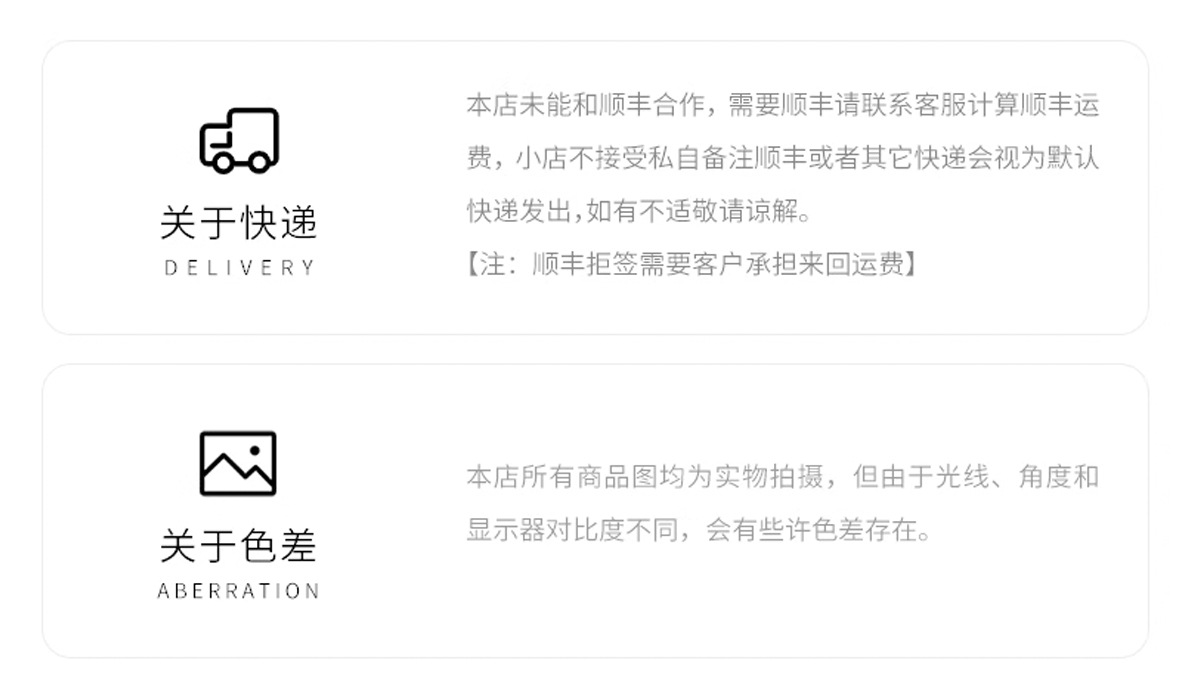 关于快递
DELIVERY

本店未能和顺丰合作，需要顺丰请联系客服计算顺丰运费，小店不接受私自备注顺丰或者其它快递会视为默认快递发出,如有不适敬请谅解。
【注：顺丰拒签需要客户承担来回运费】

关于色差
ABERRATION

本店所有商品图均为实物拍摄，但由于光线、角度和显示器对比度不同，会有些许色差存在。