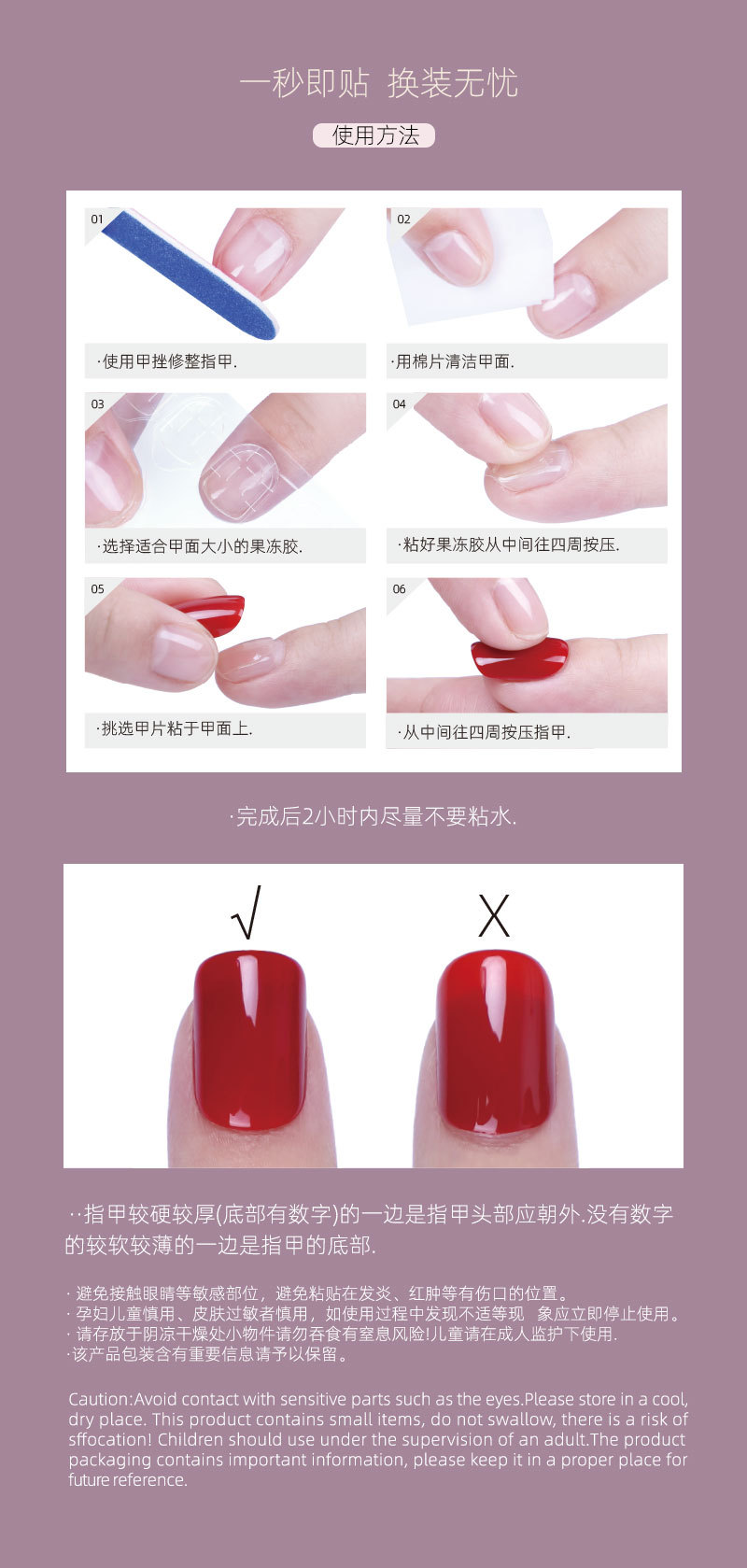 一秒即贴 换装无忧

使用方法

01
·使用甲挫修整指甲.

02
·用棉片清洁甲面.

03
·选择适合甲面大小的果冻胶.

04
·粘好果冻胶从中间往四周按压.

05
·挑选甲片粘于甲面上.

06
·从中间往四周按压指甲.

·完成后2小时内尽量不要粘水.

√

X

··指甲较硬较厚(底部有数字)的一边是指甲头部应朝外.没有数字的较软较薄的一边是指甲的底部.

· 避免接触眼睛等敏感部位，避免粘贴在发炎、红肿等有伤口的位置。
· 孕妇儿童慎用、皮肤过敏者慎用，如使用过程中发现不适等现 象应立即停止使用。
· 请存放于阴凉干燥处小物件请勿吞食有窒息风险!儿童请在成人监护下使用.
·该产品包装含有重要信息请予以保留。

Caution:Avoid contact with sensitive parts such as the eyes.Please store in a cool, dry place. This product contains small items, do not swallow, there is a risk of sffocation! Children should use under the supervision of an adult.The product packaging contains important information, please keep it in a proper place for future reference.