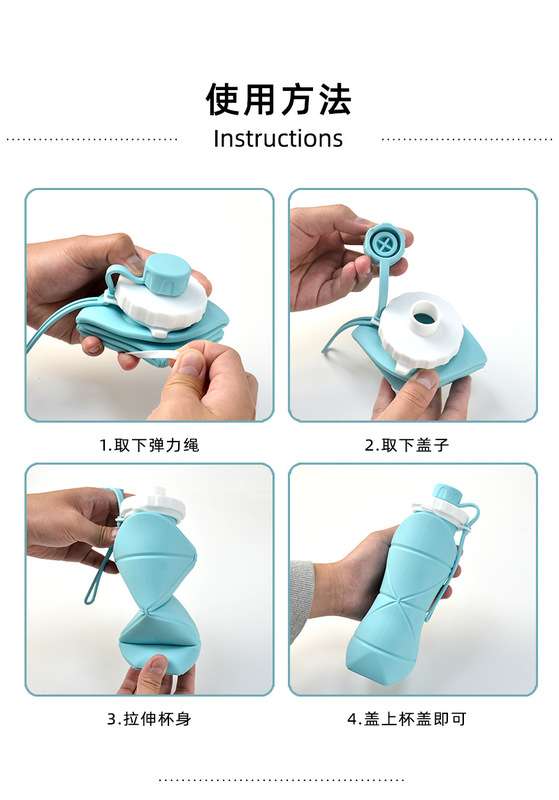 使用方法
Instructions

1.取下弹力绳

2.取下盖子

3.拉伸杯身

4.盖上杯盖即可