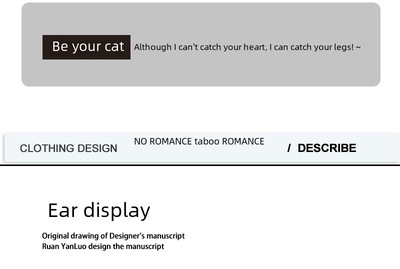 Be your cat Although I can't catch your heart, I can catch your legs! ~

CLOTHING DESIGN NO ROMANCE taboo ROMANCE / DESCRIBE

Ear display

Original drawing of Designer's manuscript
Ruan YanLuo design the manuscript