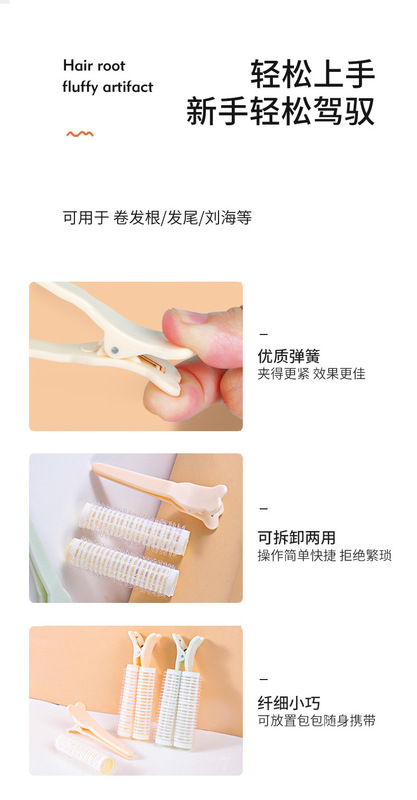 Hair root
fluffy artifact

轻松上手
新手轻松驾驭

可用于 卷发根/发尾/刘海等

–
优质弹簧
夹得更紧 效果更佳

–
可拆卸两用
操作简单快捷 拒绝繁琐

–
纤细小巧
可放置包包随身携带