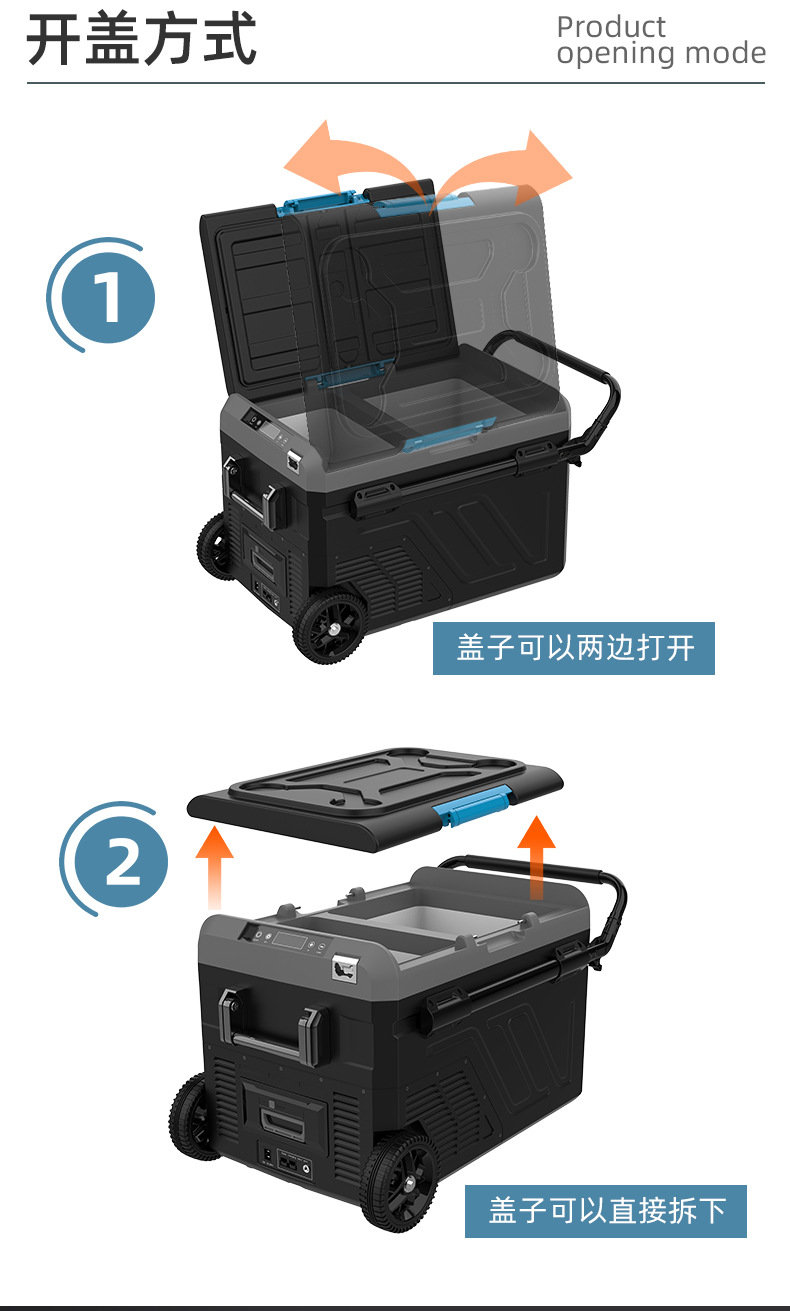 开盖方式

Product opening mode

1

盖子可以两边打开

2

盖子可以直接拆下