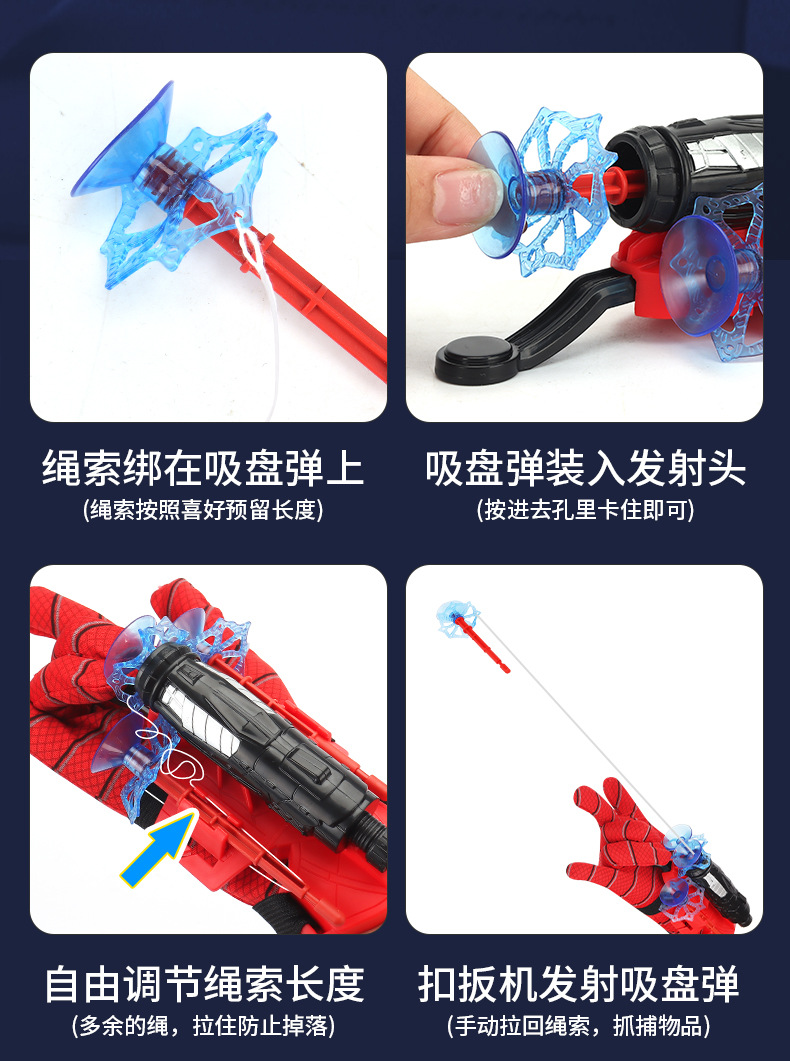 绳索绑在吸盘弹上
(绳索按照喜好预留长度)

吸盘弹装入发射头
(按进去孔里卡住即可)

自由调节绳索长度
(多余的绳，拉住防止掉落)

扣扳机发射吸盘弹
(手动拉回绳索，抓捕物品)