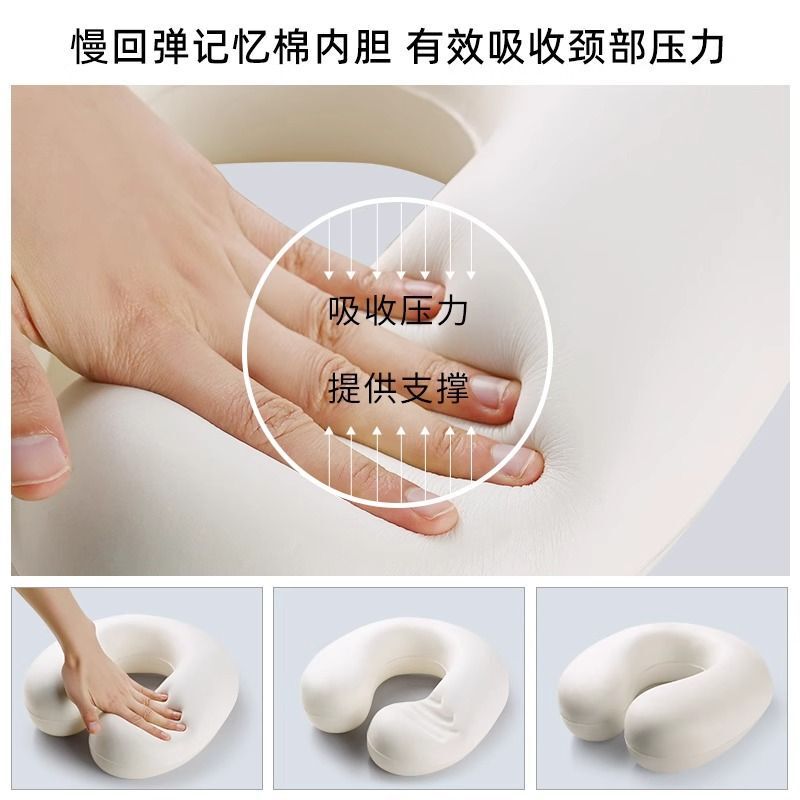 慢回弹记忆棉内胆 有效吸收颈部压力

吸收压力

提供支撑