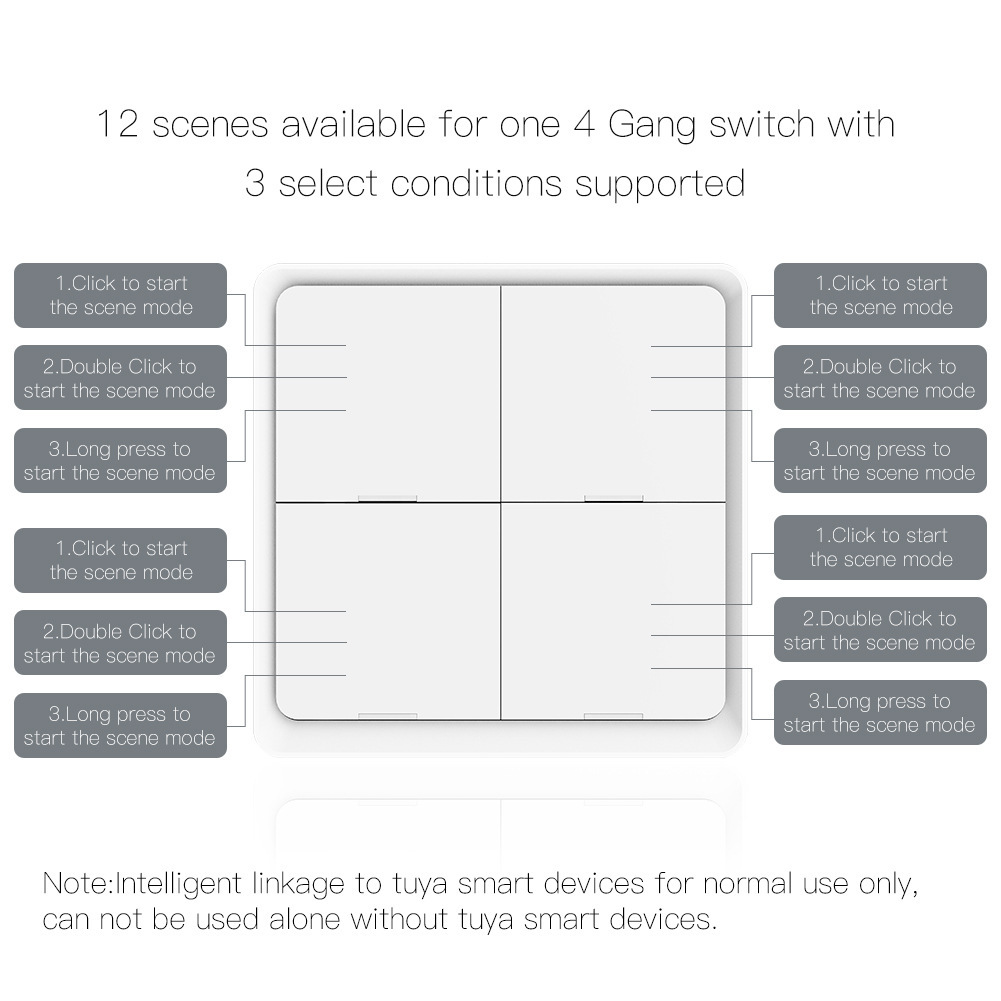 12 scenes available for one 4 Gang switch with 3 select conditions supported

1.Click to start the scene mode

2.Double Click to start the scene mode

3.Long press to start the scene mode

1.Click to start the scene mode

2.Double Click to start the scene mode

3.Long press to start the scene mode

1.Click to start the scene mode

2.Double Click to start the scene mode

3.Long press to start the scene mode

1.Click to start the scene mode

2.Double Click to start the scene mode

3.Long press to start the scene mode

Note:Intelligent linkage to tuya smart devices for normal use only, can not be used alone without tuya smart devices.