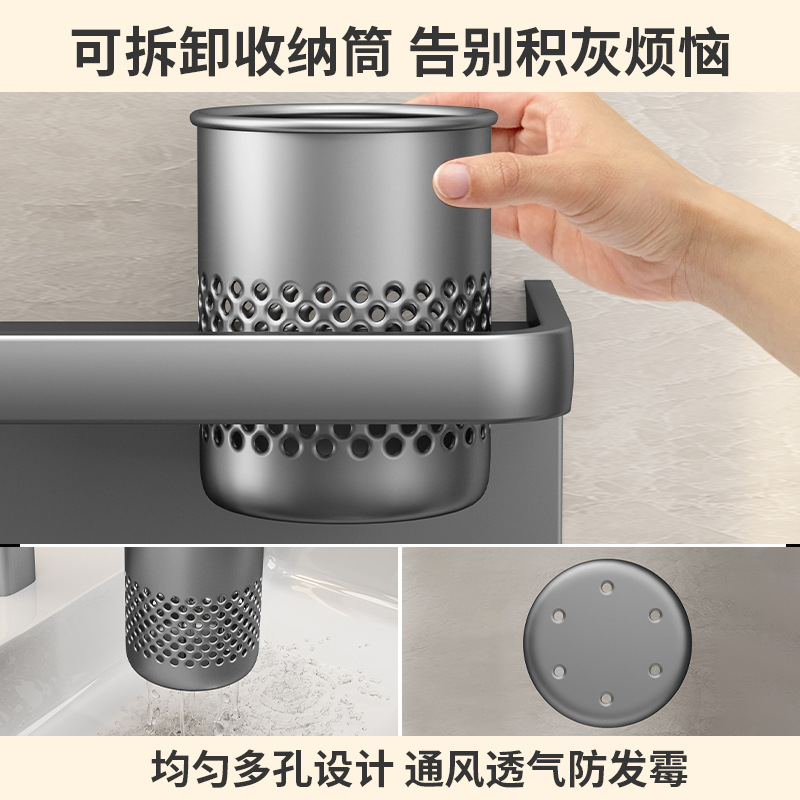 可拆卸收纳筒 告别积灰烦恼

均匀多孔设计 通风透气防发霉