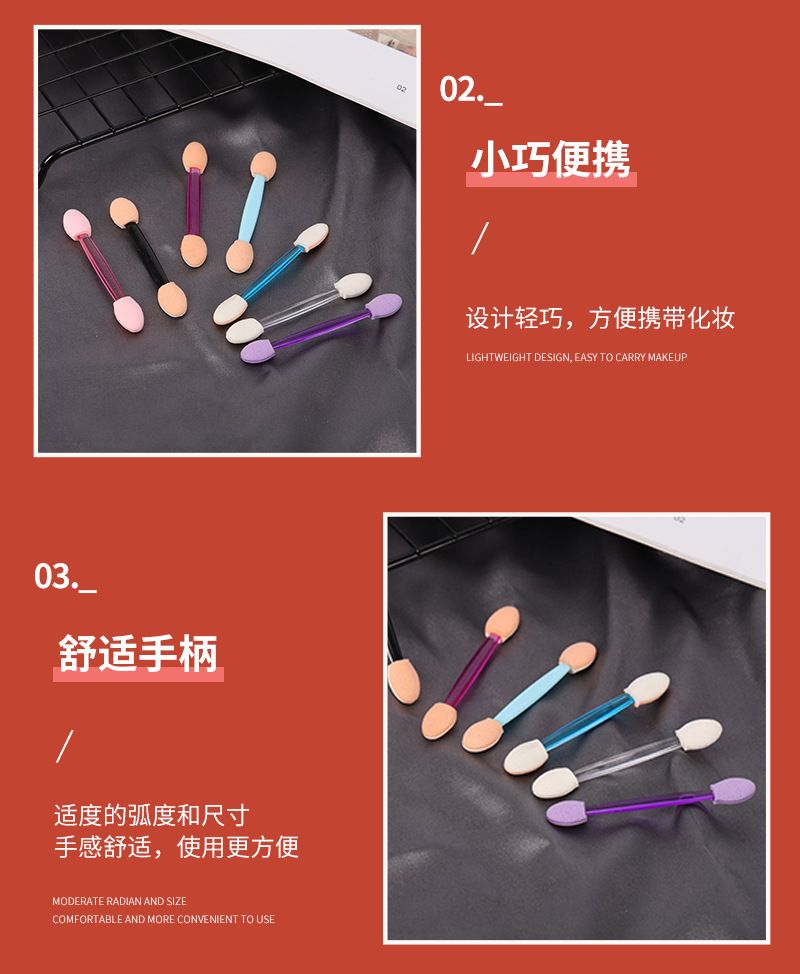 02._

小巧便携

/

设计轻巧，方便携带化妆

LIGHTWEIGHT DESIGN, EASY TO CARRY MAKEUP

03._

舒适手柄

/

适度的弧度和尺寸
手感舒适，使用更方便

MODERATE RADIAN AND SIZE
COMFORTABLE AND MORE CONVENIENT TO USE