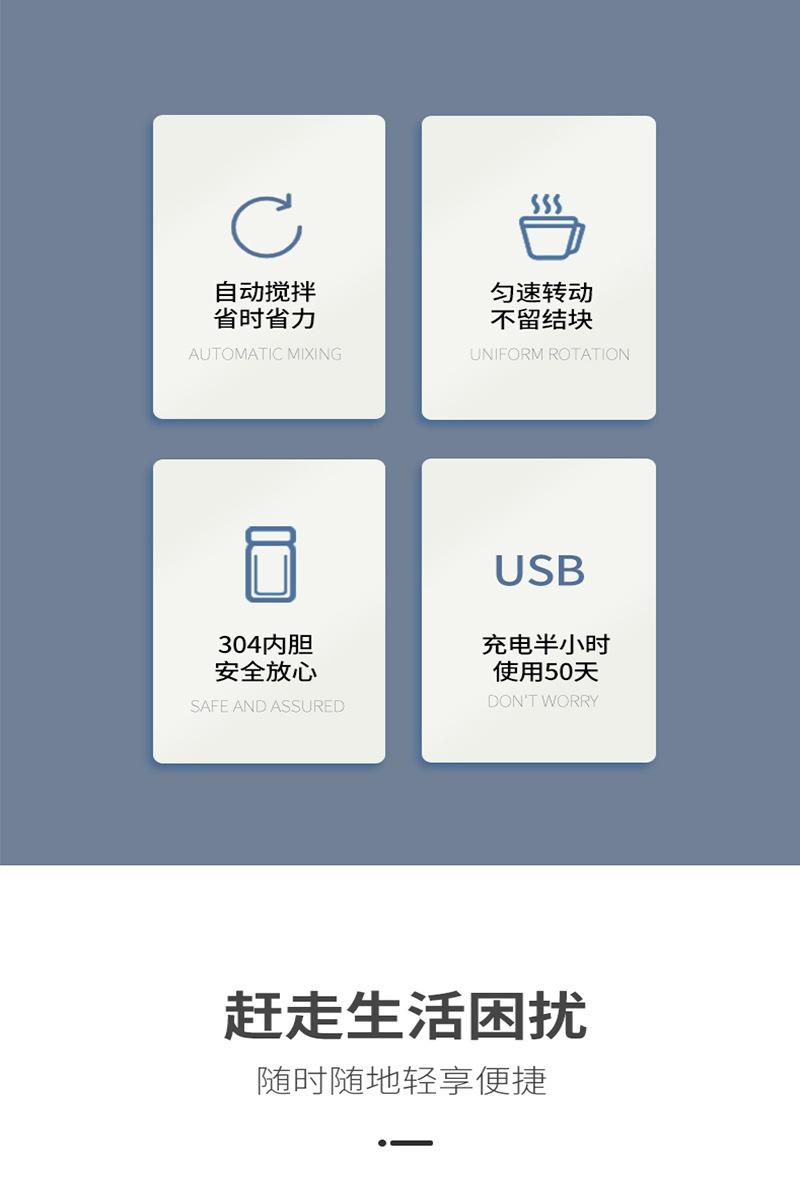 自动搅拌
省时省力
AUTOMATIC MIXING

匀速转动
不留结块
UNIFORM ROTATION

304内胆
安全放心
SAFE AND ASSURED

USB
充电半小时
使用50天
DON'T WORRY

赶走生活困扰
随时随地轻享便捷