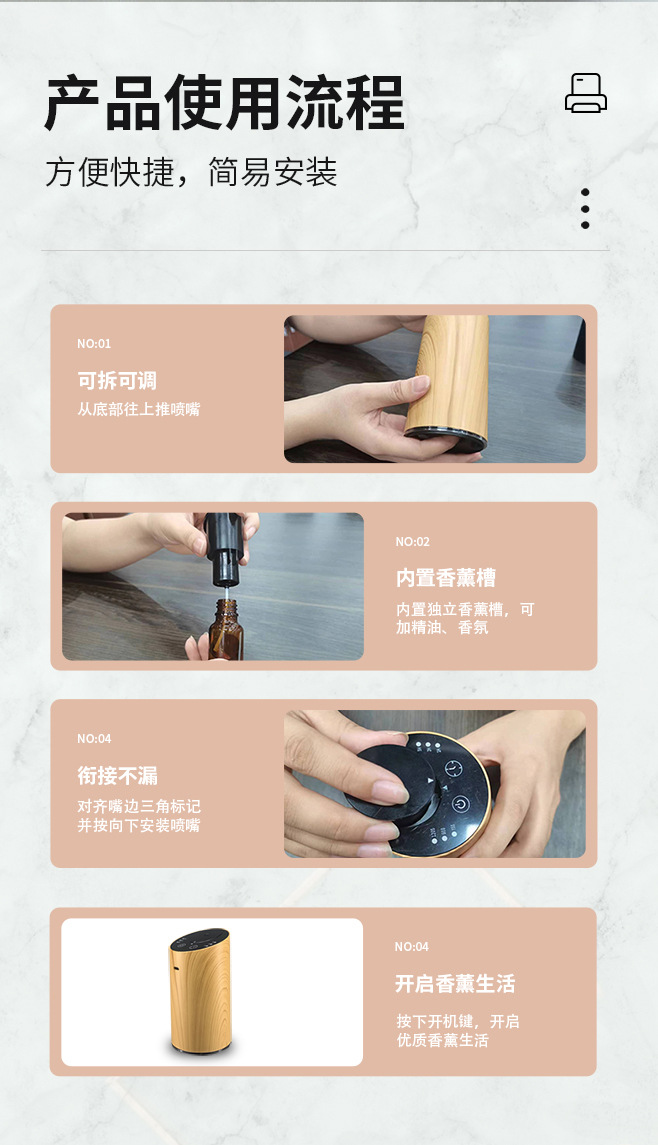 产品使用流程

方便快捷，简易安装

NO:01

可拆可调

从底部往上推喷嘴

NO:02

内置香薰槽

内置独立香薰槽，可加精油、香氛

NO:04

衔接不漏

对齐嘴边三角标记并按向下安装喷嘴

NO:04

开启香薰生活

按下开机键，开启优质香薰生活