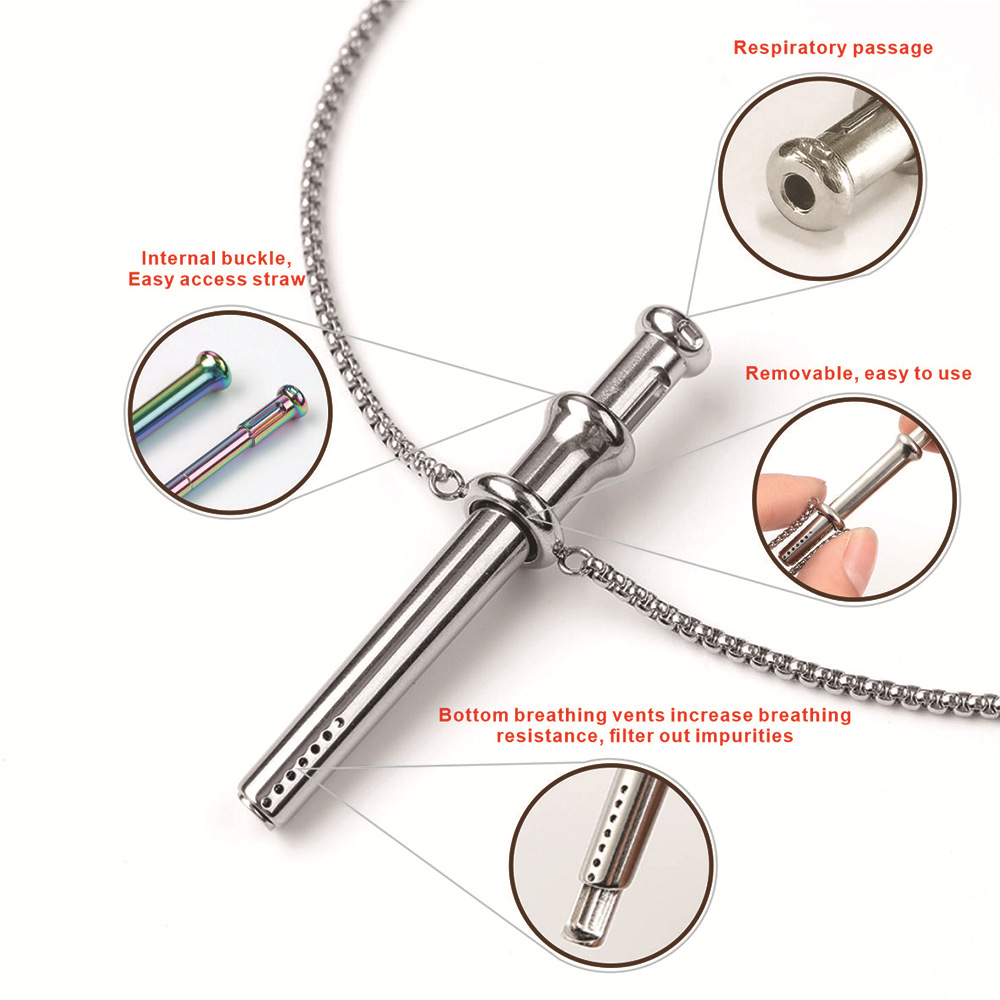 Respiratory passage

Internal buckle,
Easy access straw

Removable, easy to use

Bottom breathing vents increase breathing resistance, filter out impurities