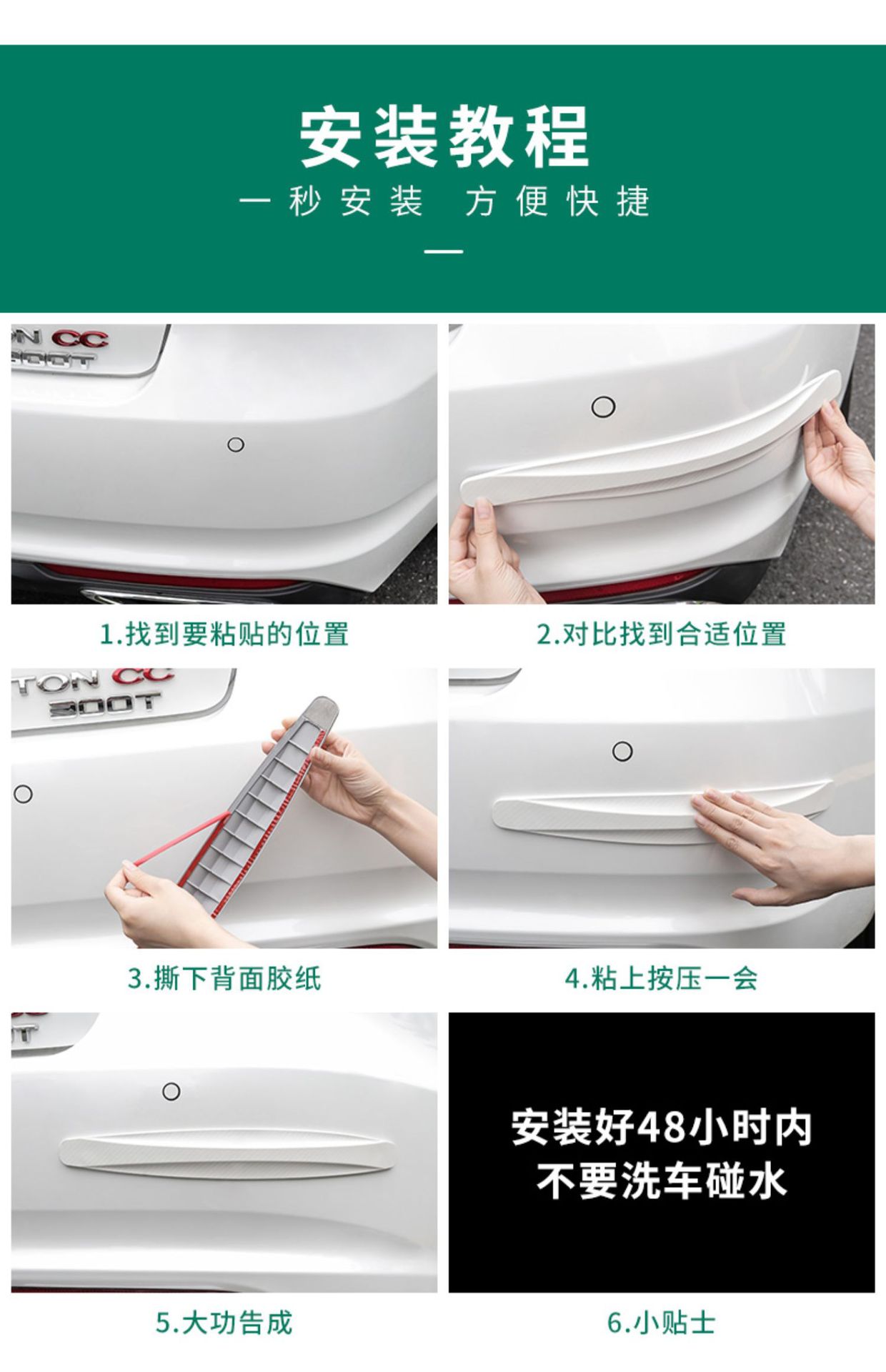 安装教程

一秒安装 方便快捷

ON CC
300T

1.找到要粘贴的位置

2.对比找到合适位置

TON CC
300T

3.撕下背面胶纸

4.粘上按压一会

5.大功告成

安装好48小时内
不要洗车碰水

6.小贴士