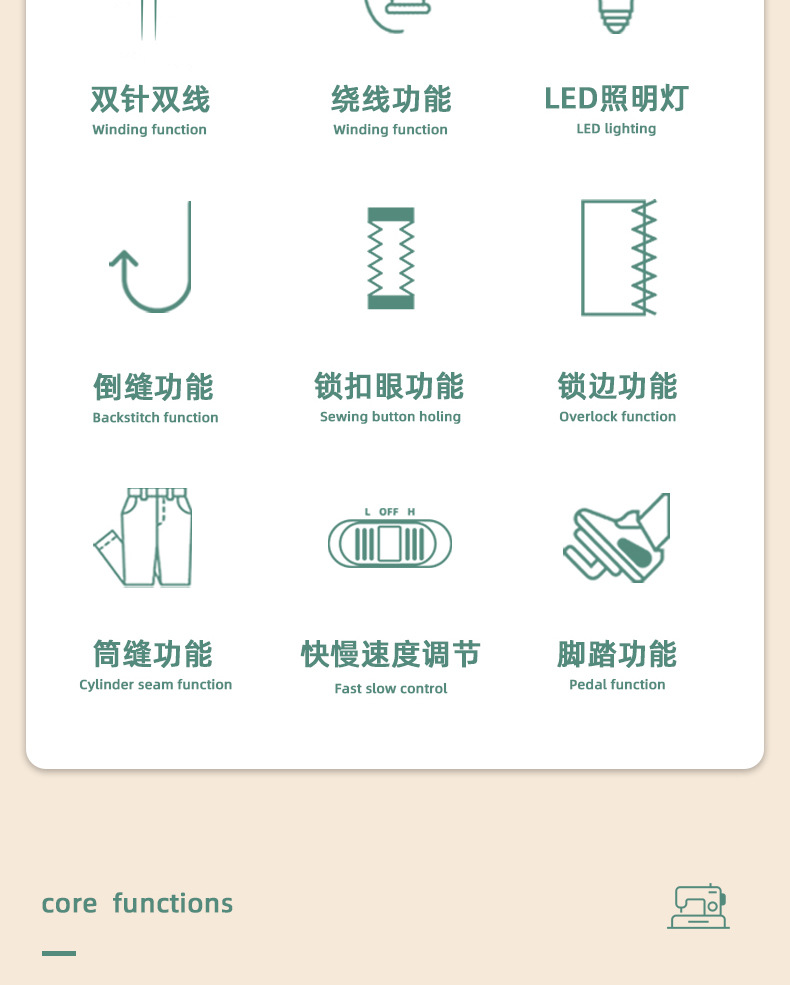 双针双线
Winding function

绕线功能
Winding function

LED照明灯
LED lighting

倒缝功能
Backstitch function

锁扣眼功能
Sewing button holing

锁边功能
Overlock function

L OFF H

筒缝功能
Cylinder seam function

快慢速度调节
Fast slow control

脚踏功能
Pedal function

core functions