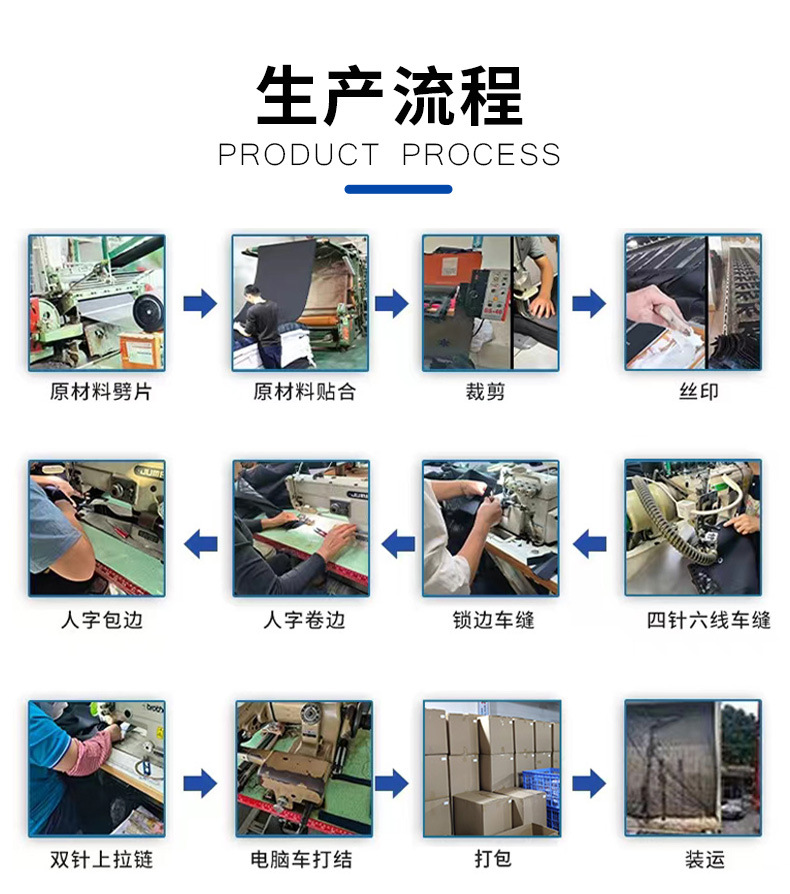 生产流程
PRODUCT PROCESS

原材料劈片

原材料贴合

裁剪

丝印

人字包边

人字卷边

锁边车缝

四针六线车缝

双针上拉链

电脑车打结

打包

装运