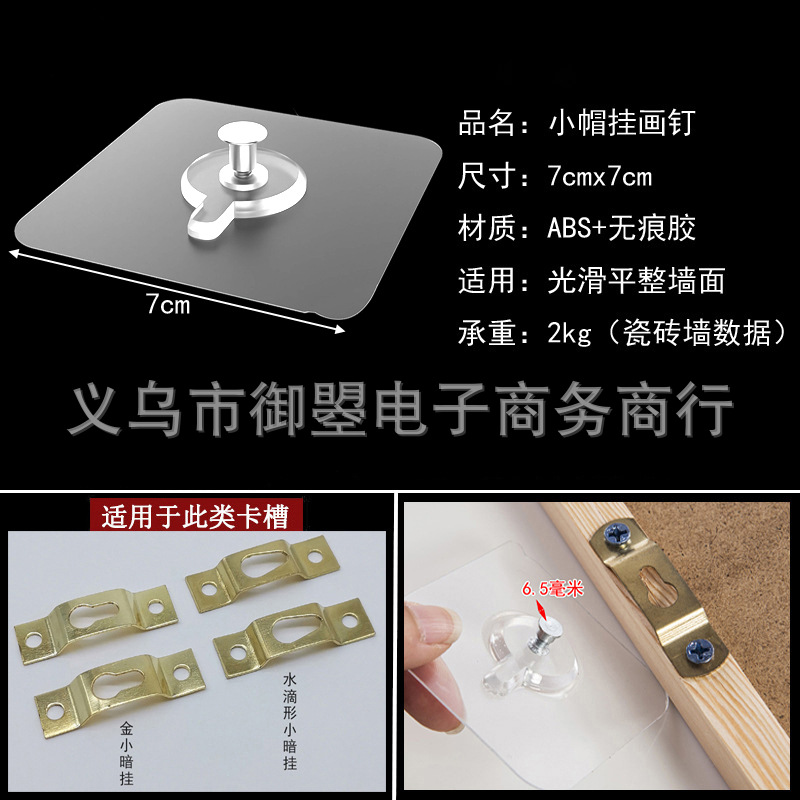 7cm

品名：小帽挂画钉
尺寸：7cmx7cm
材质：ABS+无痕胶
适用：光滑平整墙面
承重：2kg（瓷砖墙数据）

义乌市御曌电子商务商行

适用于此类卡槽

金小暗挂

水滴形小暗挂

6.5毫米