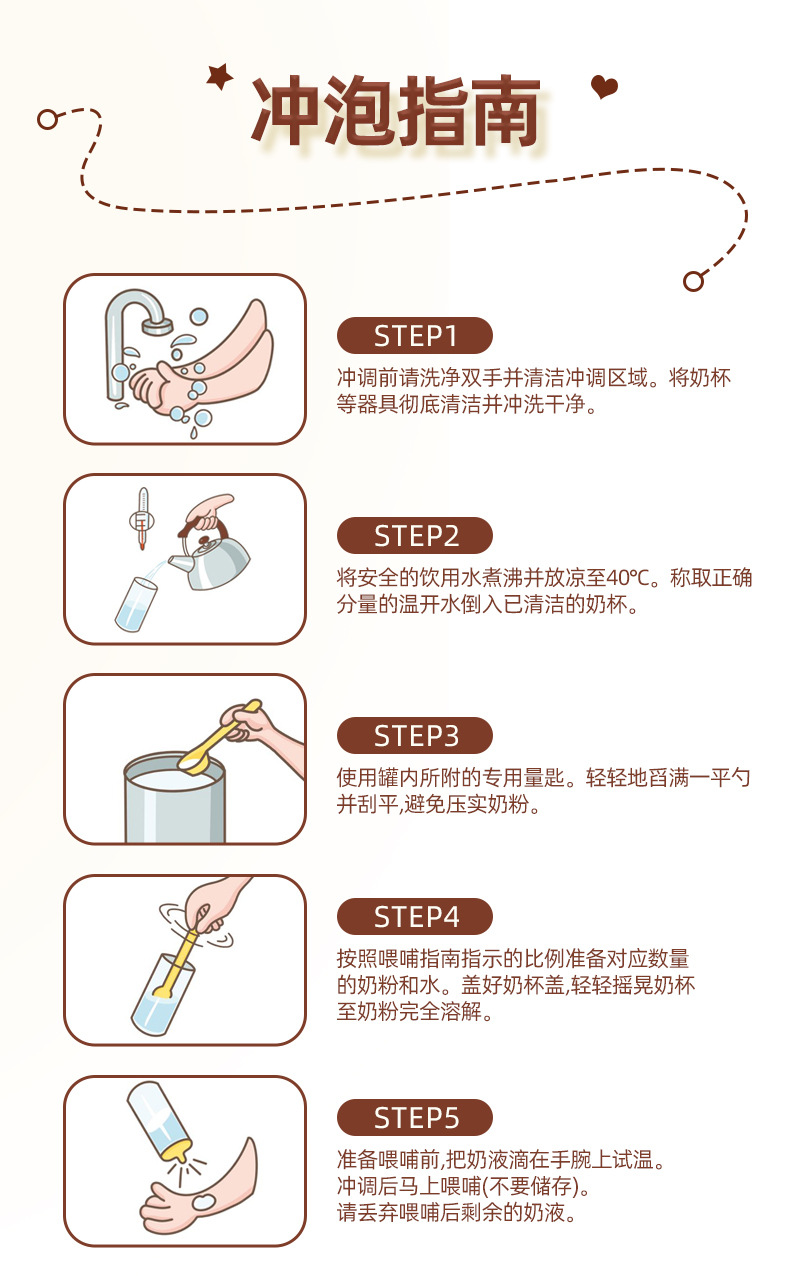 冲泡指南

STEP1

冲调前请洗净双手并清洁冲调区域。将奶杯等器具彻底清洁并冲洗干净。

STEP2

将安全的饮用水煮沸并放凉至40℃。称取正确分量的温开水倒入已清洁的奶杯。

STEP3

使用罐内所附的专用量匙。轻轻地舀满一平勺并刮平,避免压实奶粉。

STEP4

按照喂哺指南指示的比例准备对应数量的奶粉和水。盖好奶杯盖,轻轻摇晃奶杯至奶粉完全溶解。

STEP5

准备喂哺前,把奶液滴在手腕上试温。
冲调后马上喂哺(不要储存)。
请丢弃喂哺后剩余的奶液。