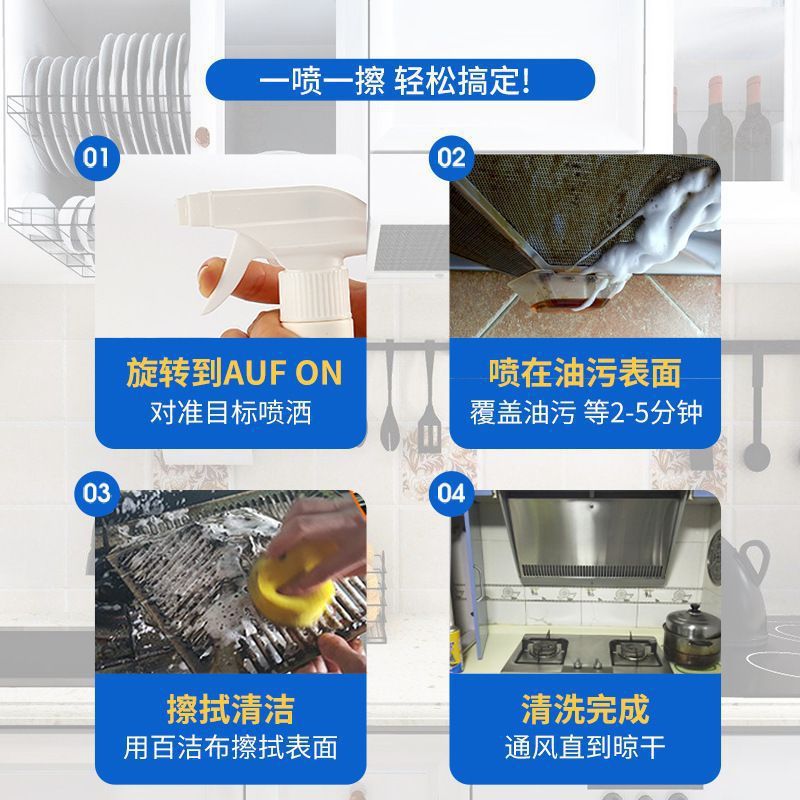 一喷一擦 轻松搞定!

01

旋转到AUF ON
对准目标喷洒

02

喷在油污表面
覆盖油污 等2-5分钟

03

擦拭清洁
用百洁布擦拭表面

04

清洗完成
通风直到晾干