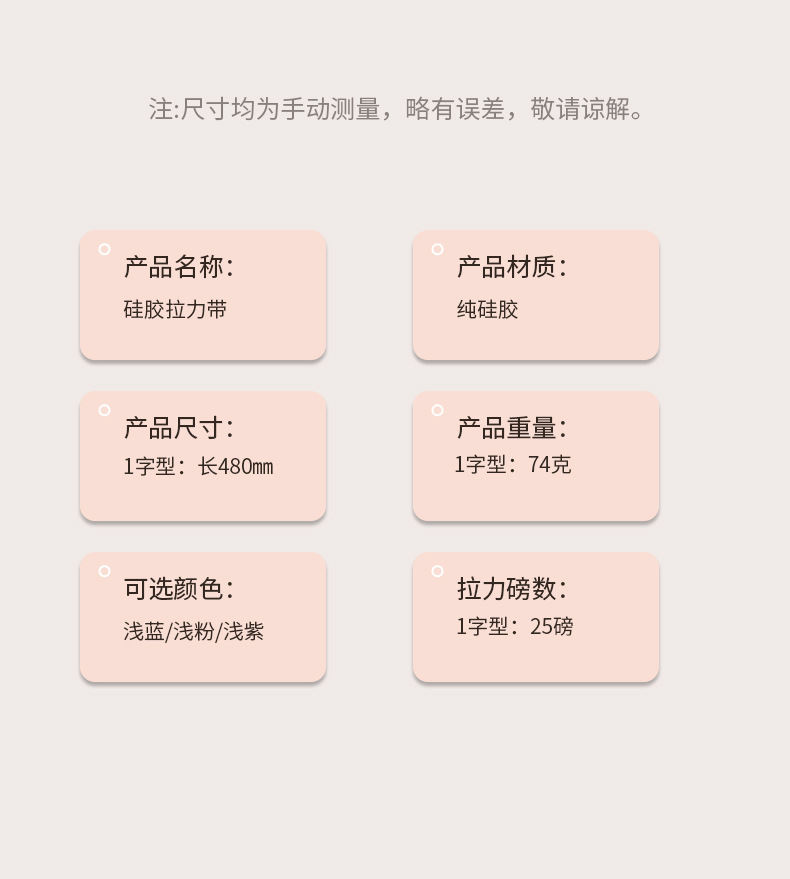 注:尺寸均为手动测量，略有误差，敬请谅解。

产品名称:
硅胶拉力带

产品材质:
纯硅胶

产品尺寸:
1字型：长480㎜

产品重量:
1字型：74克

可选颜色:
浅蓝/浅粉/浅紫

拉力磅数:
1字型：25磅