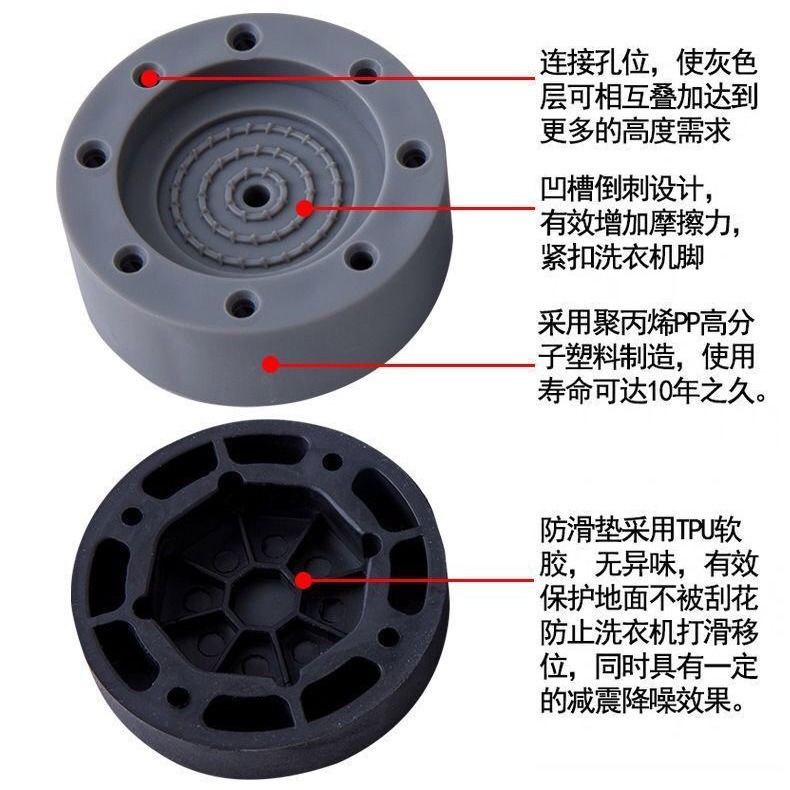 连接孔位，使灰色层可相互叠加达到更多的高度需求

凹槽倒刺设计，有效增加摩擦力，紧扣洗衣机脚

采用聚丙烯PP高分子塑料制造，使用寿命可达10年之久。

防滑垫采用TPU软胶，无异味，有效保护地面不被刮花防止洗衣机打滑移位，同时具有一定的减震降噪效果。