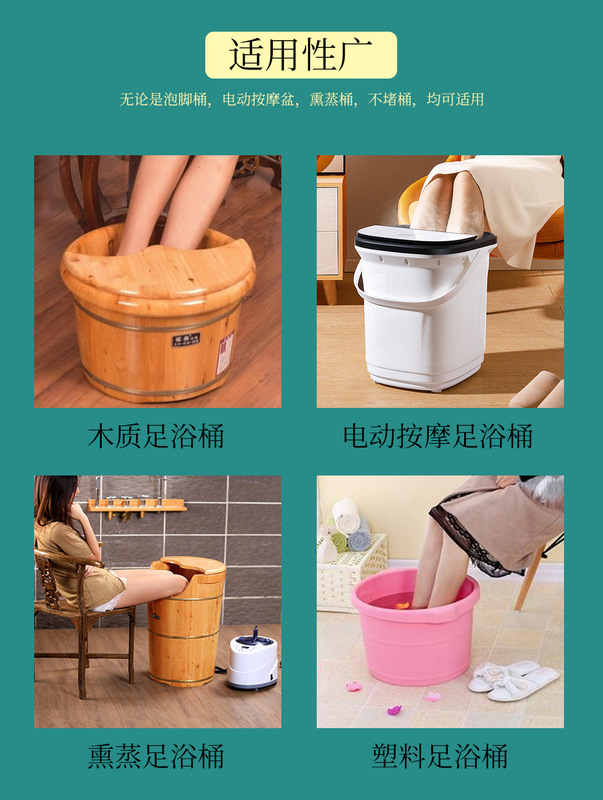 适用性广

无论是泡脚桶，电动按摩盆，熏蒸桶，不堵桶，均可适用

木质足浴桶

电动按摩足浴桶

熏蒸足浴桶

塑料足浴桶