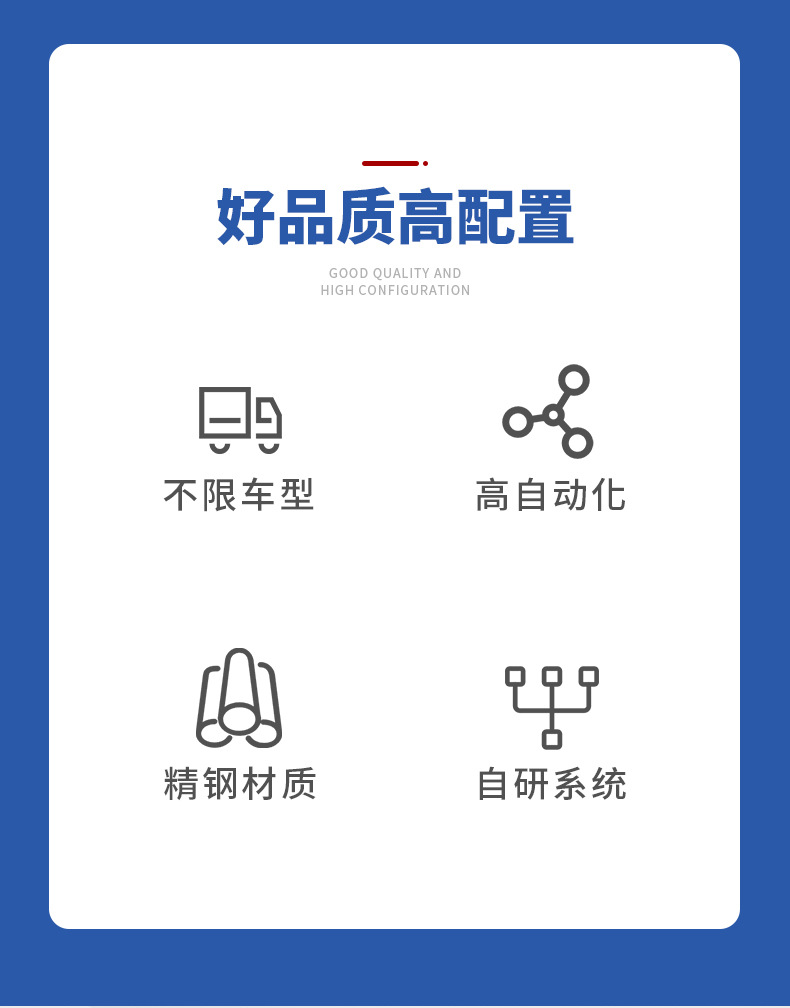 好品质高配置

GOOD QUALITY AND
HIGH CONFIGURATION

不限车型

高自动化

精钢材质

自研系统