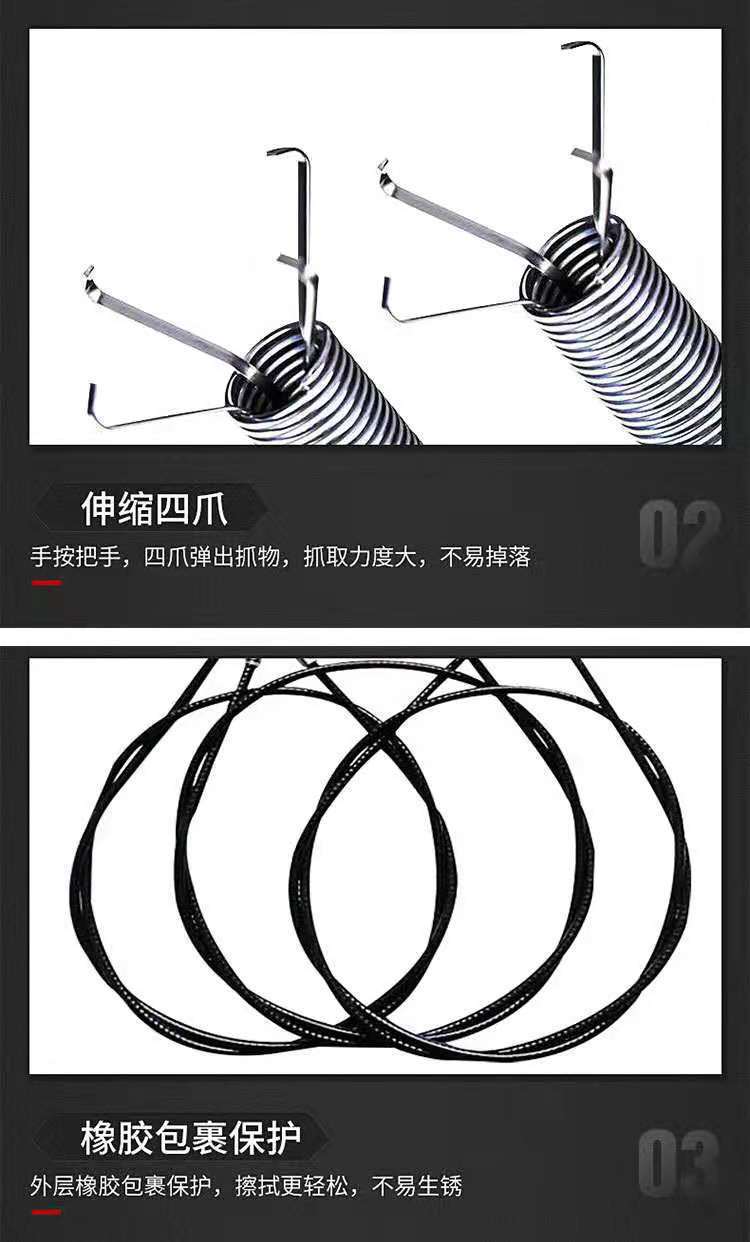 伸缩四爪

02

手按把手，四爪弹出抓物，抓取力度大，不易掉落

橡胶包裹保护

03

外层橡胶包裹保护，擦拭更轻松，不易生锈