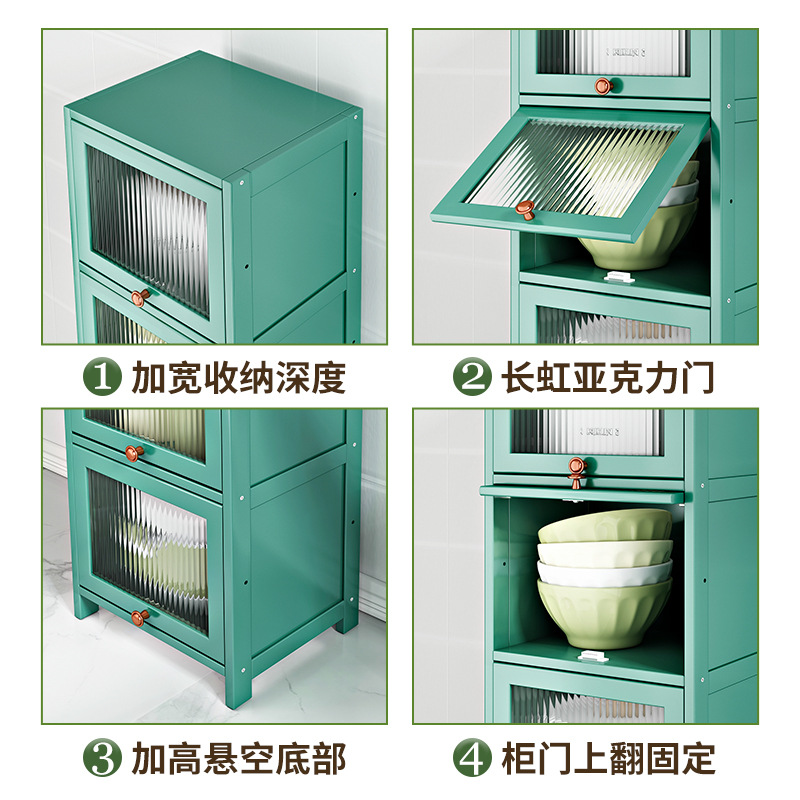 1 加宽收纳深度

2 长虹亚克力门

3 加高悬空底部

4 柜门上翻固定