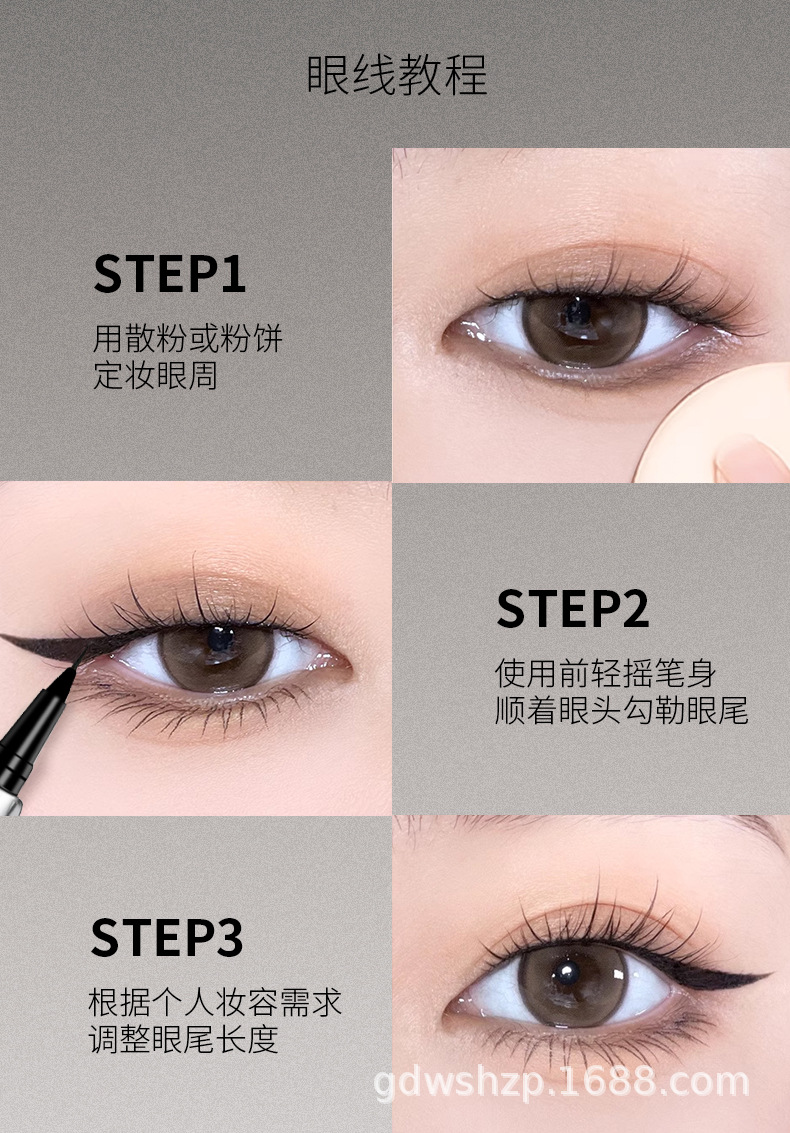 眼线教程

STEP1
用散粉或粉饼
定妆眼周

STEP2
使用前轻摇笔身
顺着眼头勾勒眼尾

STEP3
根据个人妆容需求
调整眼尾长度

gdwshzp.1688.com