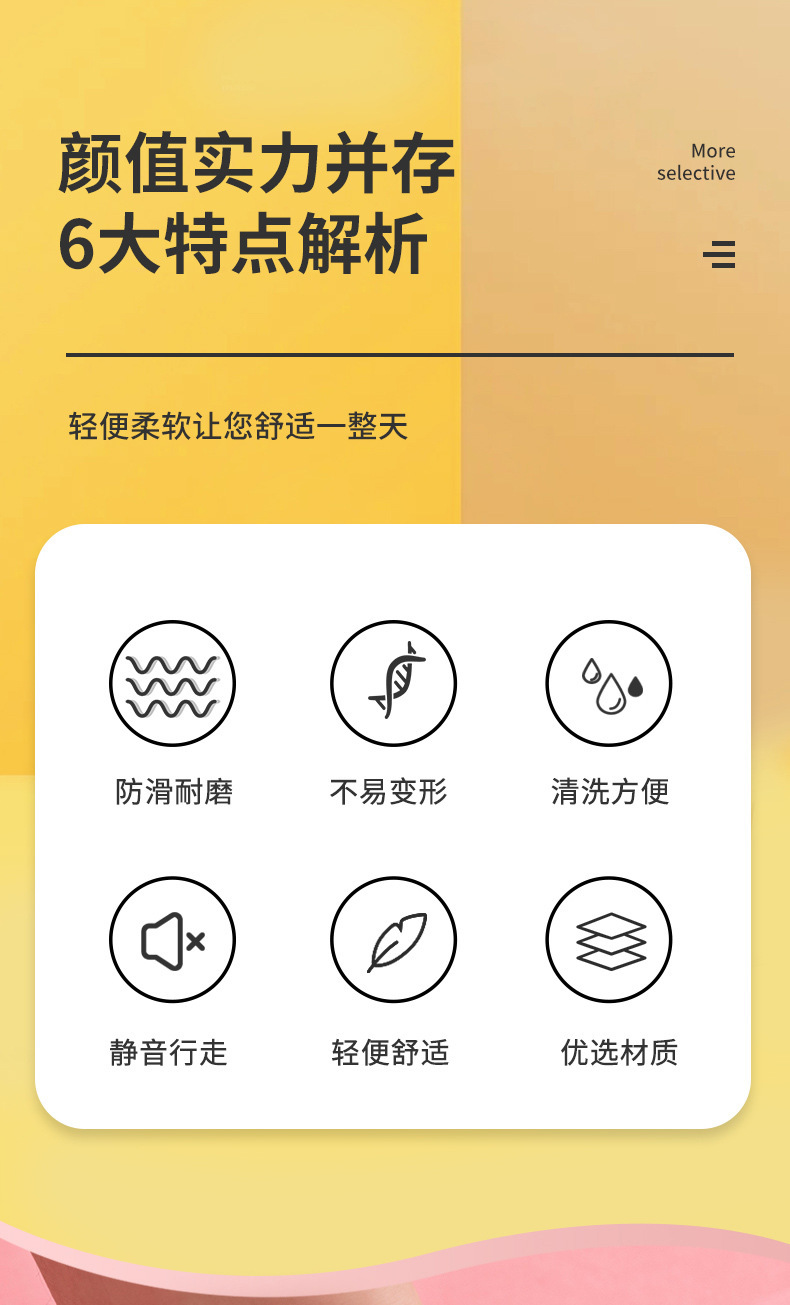 颜值实力并存
6大特点解析

More
selective

轻便柔软让您舒适一整天

防滑耐磨

不易变形

清洗方便

静音行走

轻便舒适

优选材质