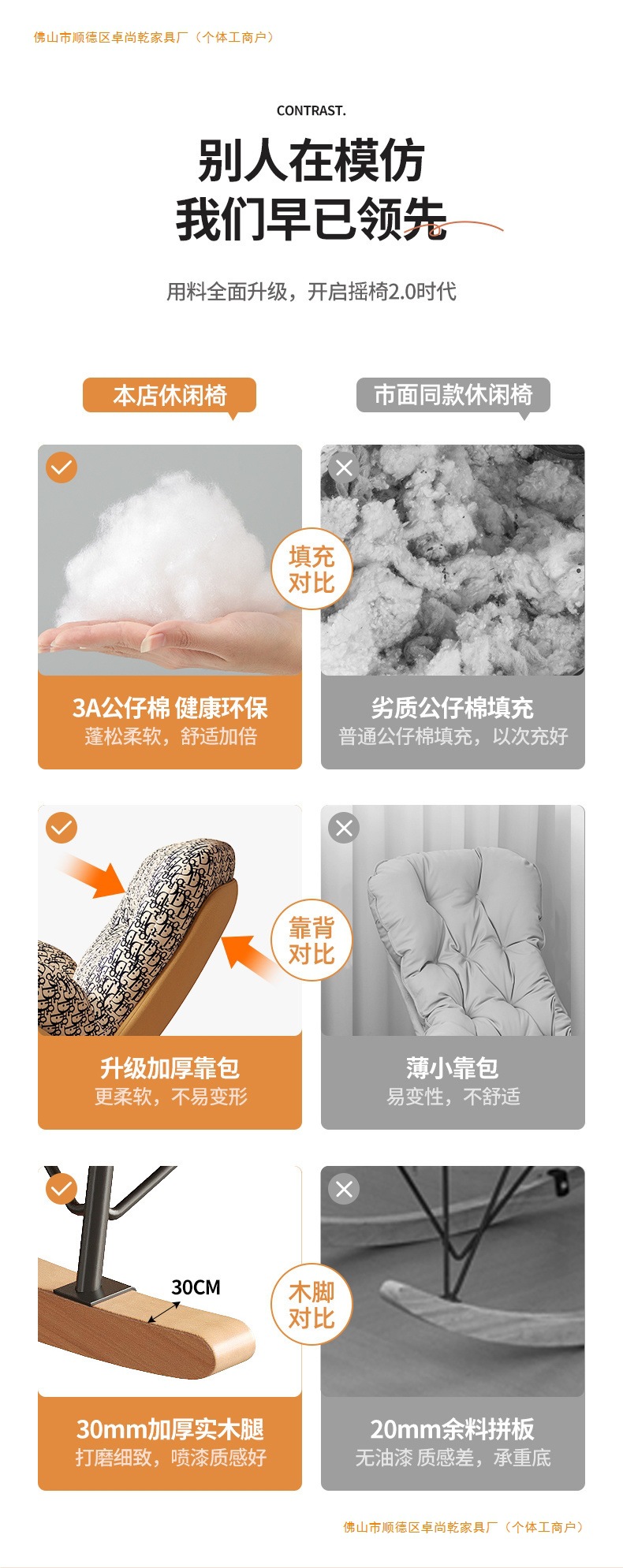 佛山市顺德区卓尚乾家具厂（个体工商户）

CONTRAST.

别人在模仿
我们早已领先

用料全面升级，开启摇椅2.0时代

本店休闲椅

市面同款休闲椅

填充对比

3A公仔棉 健康环保
蓬松柔软，舒适加倍

劣质公仔棉填充
普通公仔棉填充，以次充好

靠背对比

升级加厚靠包
更柔软，不易变形

薄小靠包
易变性，不舒适

30CM

木脚对比

30mm加厚实木腿
打磨细致，喷漆质感好

20mm余料拼板
无油漆 质感差，承重底

佛山市顺德区卓尚乾家具厂（个体工商户）