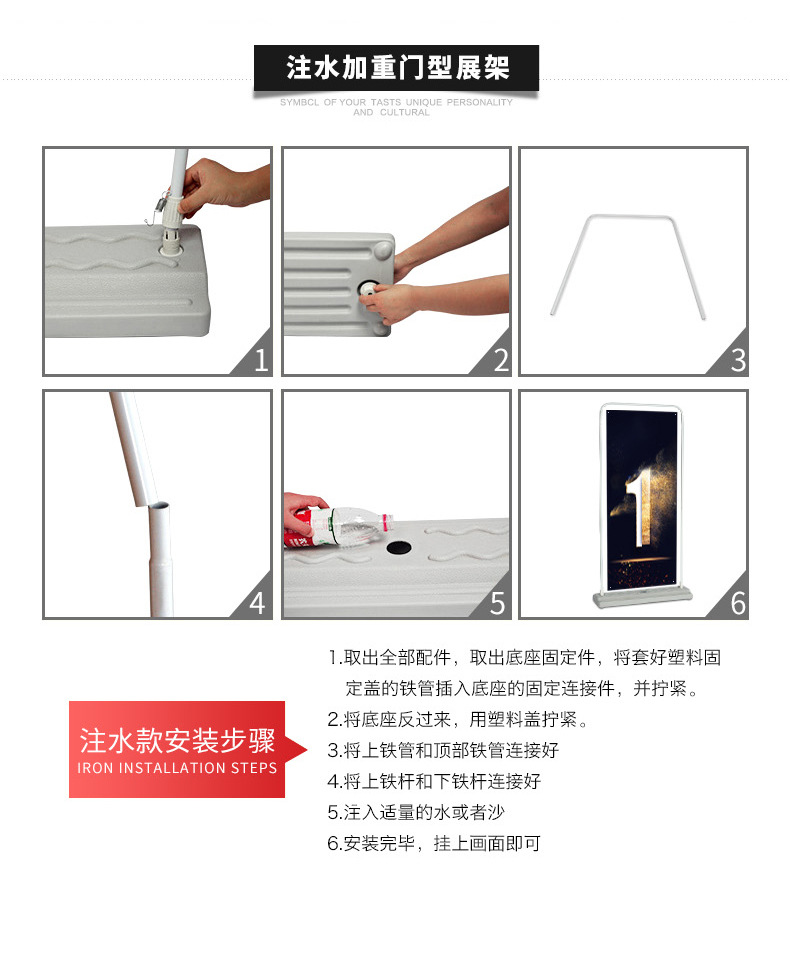 注水加重门型展架

SYMBCL OF YOUR TASTS UNIQUE PERSONALITY AND CULTURAL

1

2

3

4

5

1

6

注水款安装步骤
IRON INSTALLATION STEPS

1.取出全部配件，取出底座固定件，将套好塑料固定盖的铁管插入底座的固定连接件，并拧紧。
2.将底座反过来，用塑料盖拧紧。
3.将上铁管和顶部铁管连接好
4.将上铁杆和下铁杆连接好
5.注入适量的水或者沙
6.安装完毕，挂上画面即可