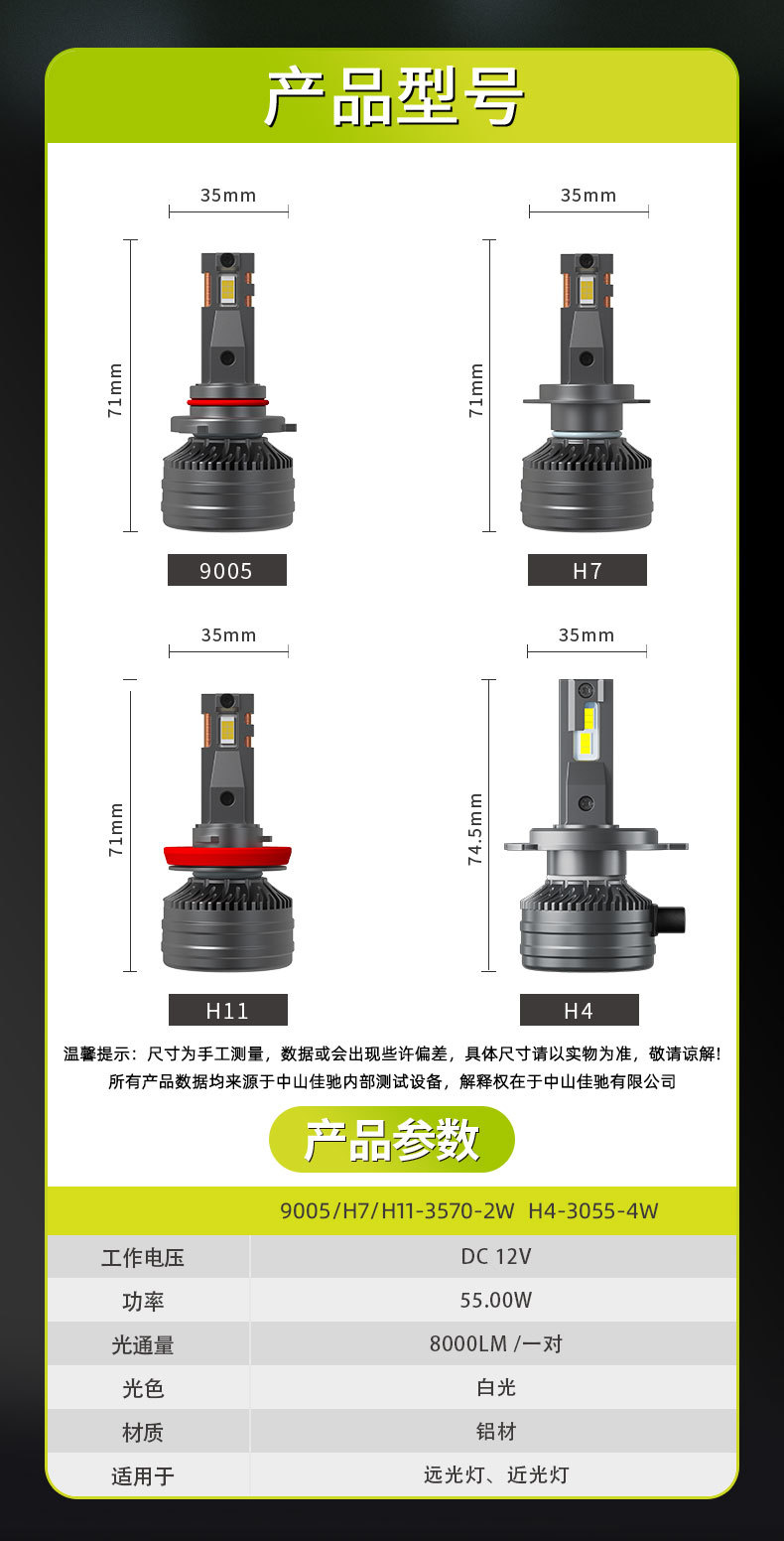 产品型号

35mm
71mm
9005

35mm
71mm
H7

35mm
71mm
H11

35mm
74.5mm
H4

温馨提示：尺寸为手工测量，数据或会出现些许偏差，具体尺寸请以实物为准，敬请谅解！
所有产品数据均来源于中山佳驰内部测试设备，解释权在于中山佳驰有限公司

产品参数

| | 9005/H7/H11-3570-2W H4-3055-4W |
|---|---|
| 工作电压 | DC 12V |
| 功率 | 55.00W |
| 光通量 | 8000LM /一对 |
| 光色 | 白光 |
| 材质 | 铝材 |
| 适用于 | 远光灯、近光灯 |