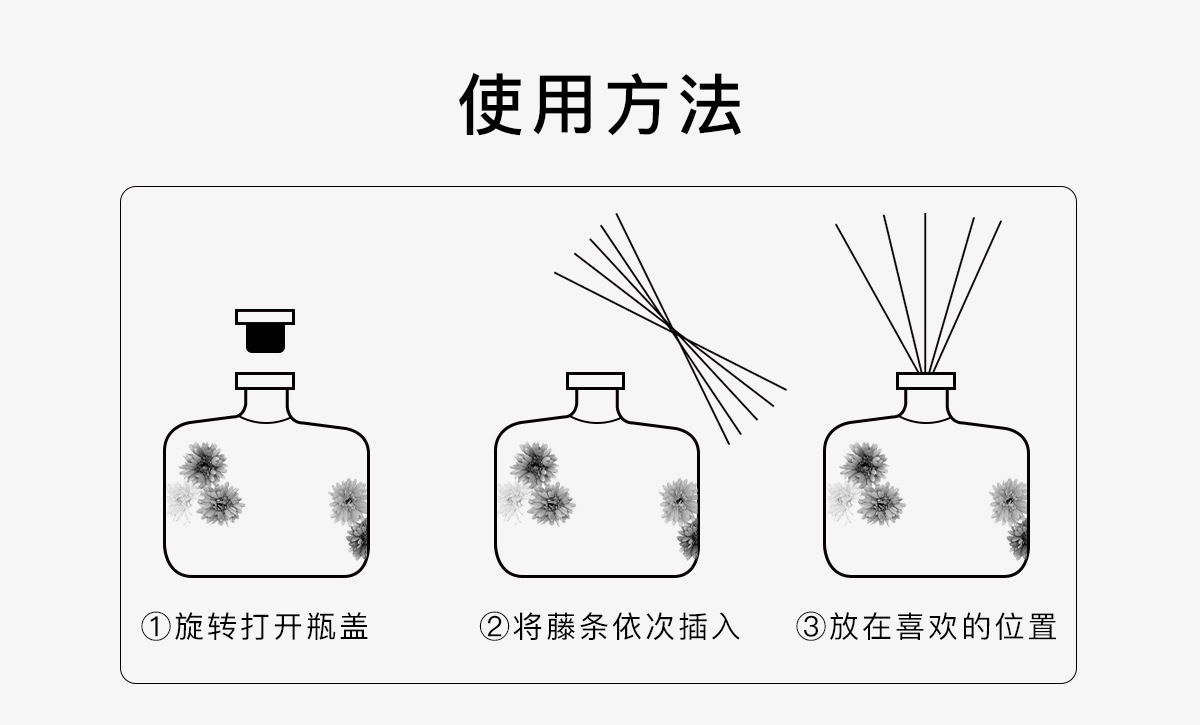 使用方法

①旋转打开瓶盖

②将藤条依次插入

③放在喜欢的位置