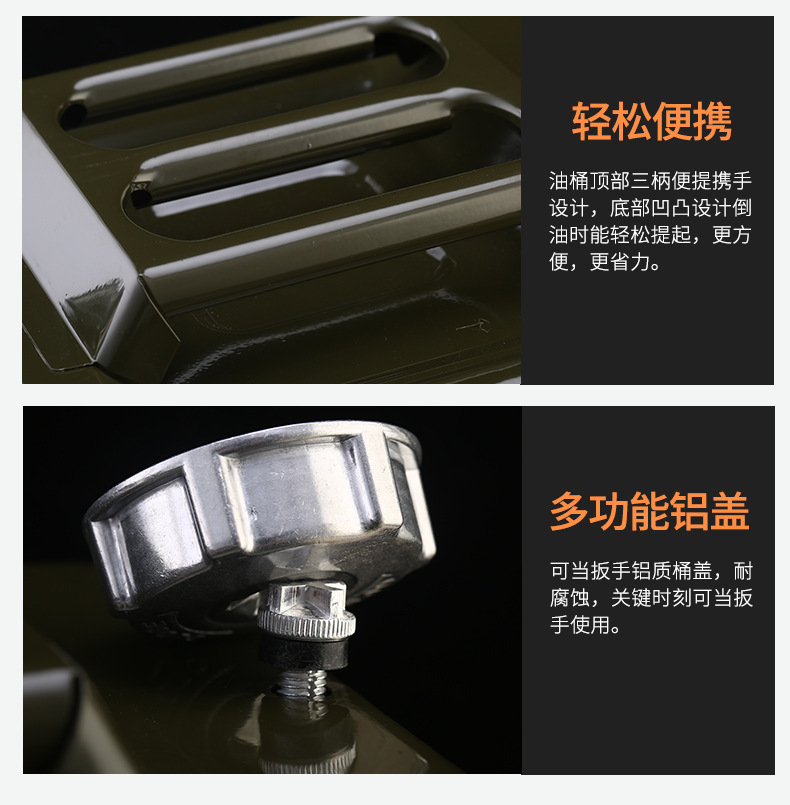 轻松便携

油桶顶部三柄便提携手设计，底部凹凸设计倒油时能轻松提起，更方便，更省力。

多功能铝盖

可当扳手铝质桶盖，耐腐蚀，关键时刻可当扳手使用。