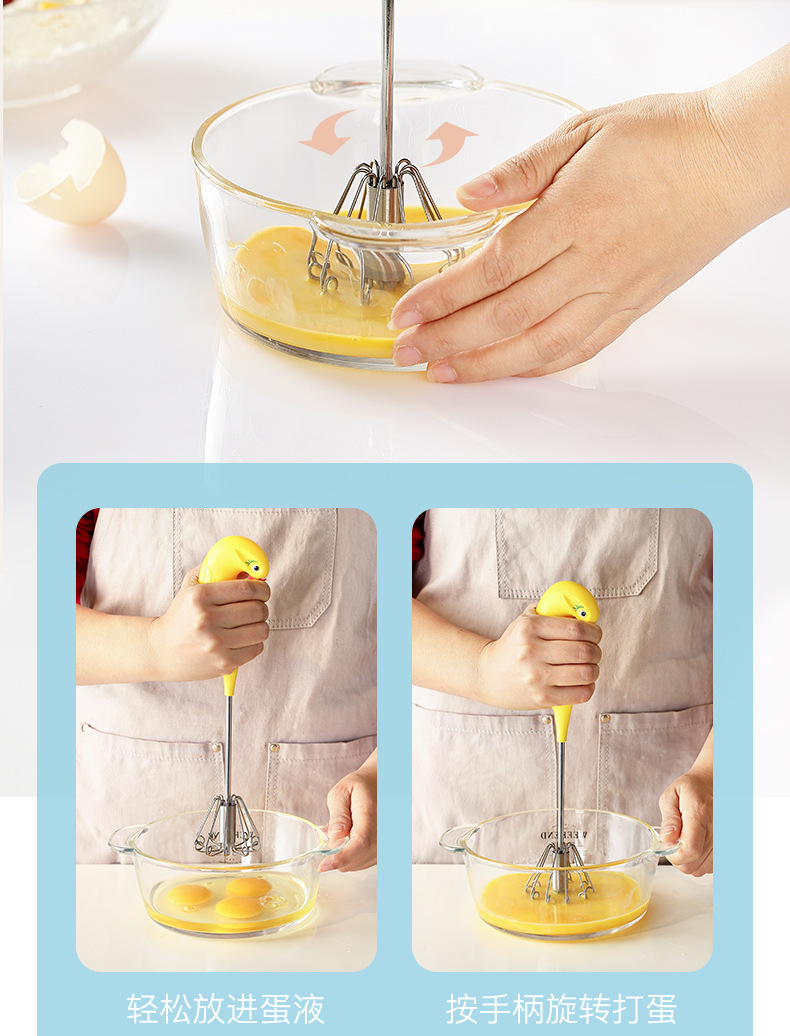 轻松放进蛋液

按手柄旋转打蛋