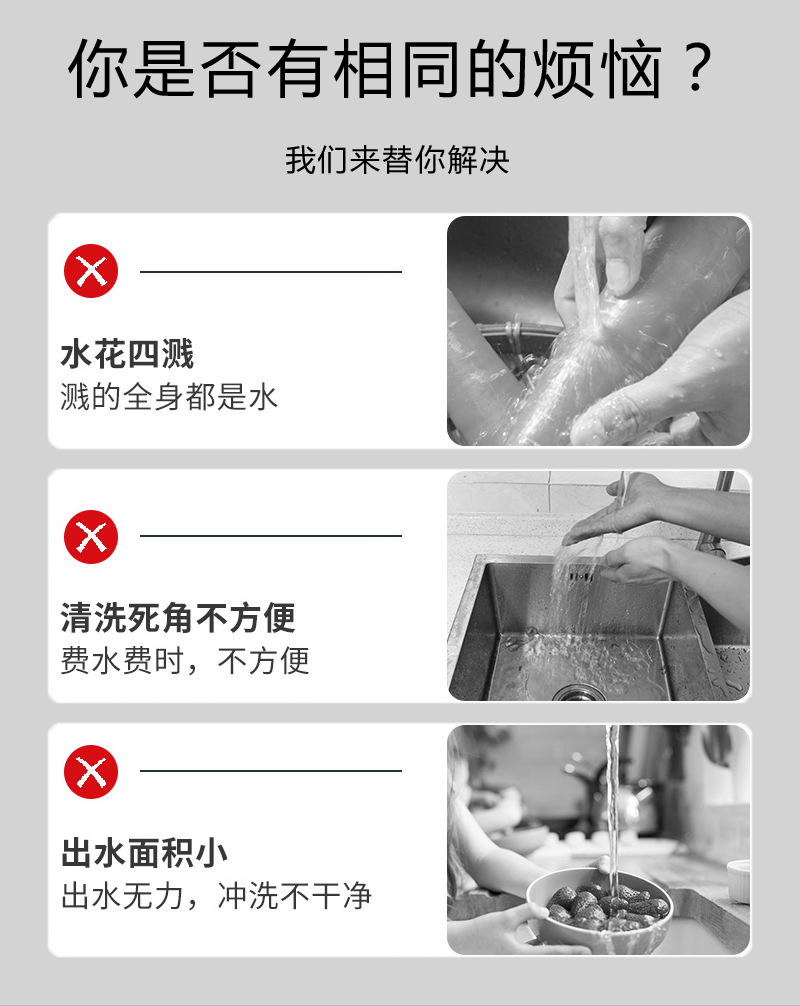 你是否有相同的烦恼？

我们来替你解决

水花四溅
溅的全身都是水

清洗死角不方便
费水费时，不方便

出水面积小
出水无力，冲洗不干净