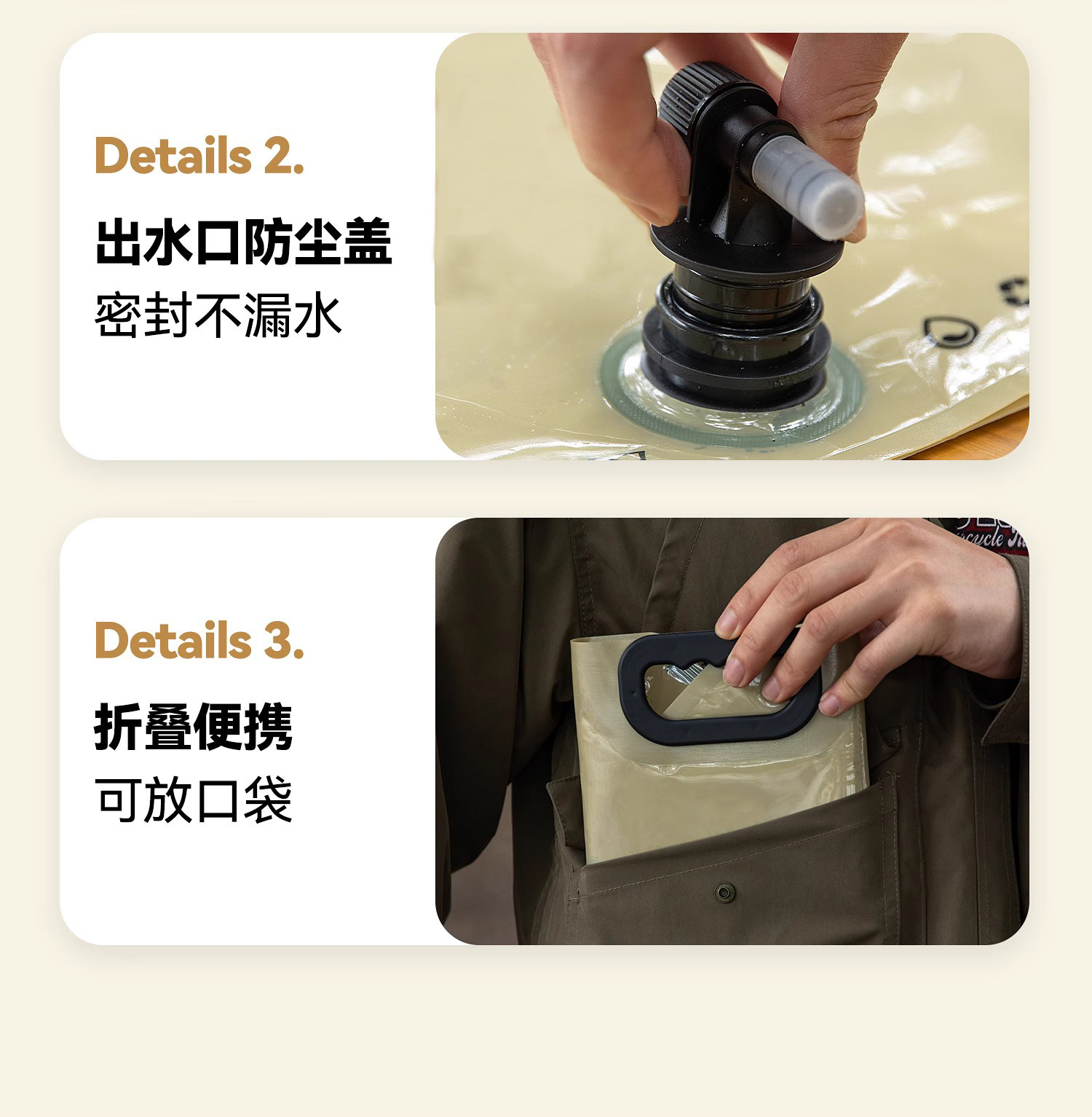 Details 2.

出水口防尘盖

密封不漏水

Details 3.

折叠便携

可放口袋